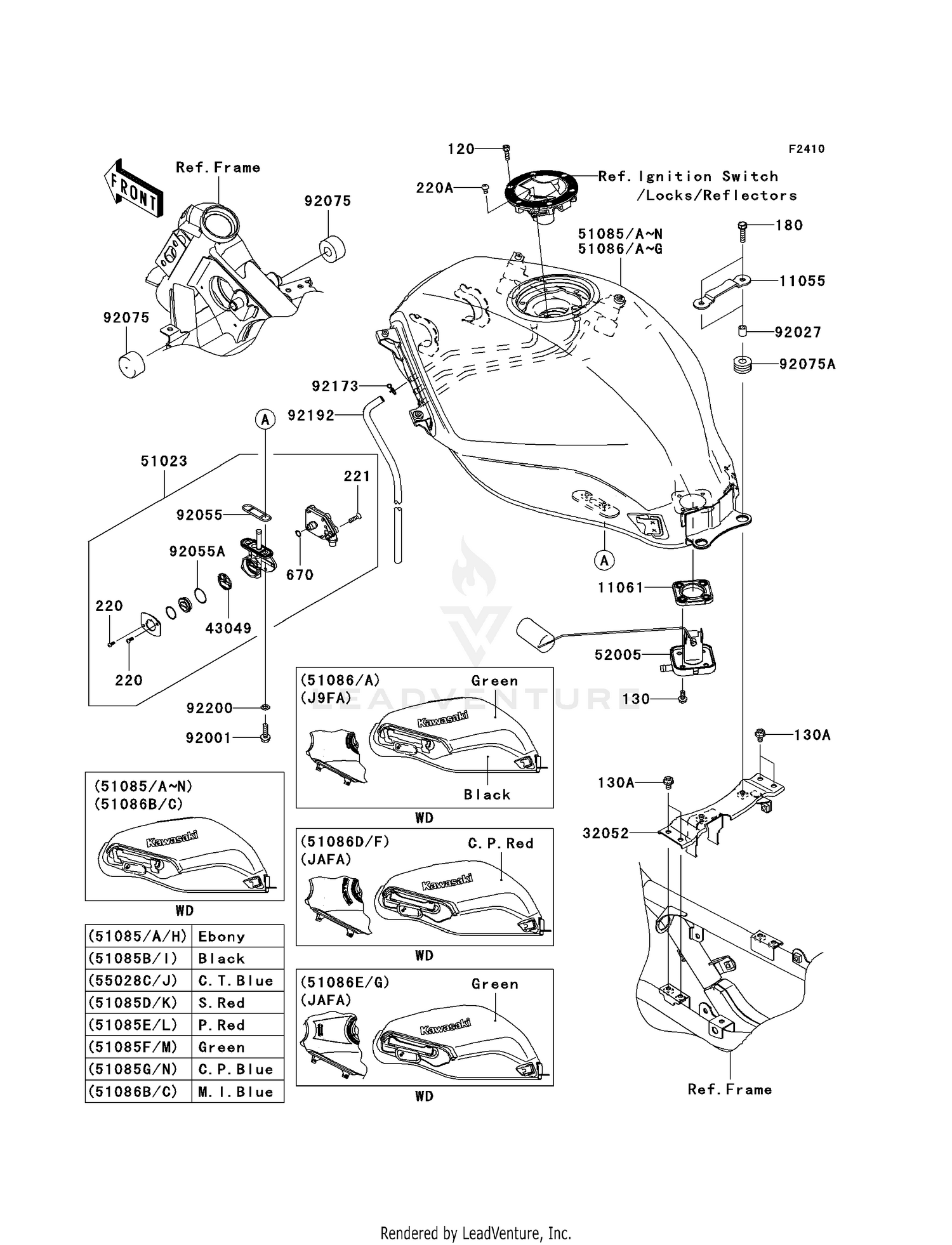 F2410

FRONT

Ref. Frame

92075

92075

120

220A

Ref. Ignition Switch /Locks/Reflectors

51085/A~N
51086/A~G

180

11055

92027

92075A

92173

92192

A

51023

221

92055

92055A

670

220

43049

220

92200

92001

A

11061

52005

130

130A

130A

32052

Ref. Frame

(51086/A)
(J9FA)
Green
Kawasaki
Black
WD

(51085/A~N)
(51086B/C)
Kawasaki
WD

(51086D/F)
(JAFA)
C. P. Red
Kawasaki
WD

(51086E/G)
(JAFA)
Green
Kawasaki
WD

| (51085/A/H) | Ebony |
|---|---|
| (51085B/I) | Black |
| (55028C/J) | C. T. Blue |
| (51085D/K) | S. Red |
| (51085E/L) | P. Red |
| (51085F/M) | Green |
| (51085G/N) | C. P. Blue |
| (51086B/C) | M. I. Blue |

LEADVENTURE

Rendered by LeadVenture, Inc.