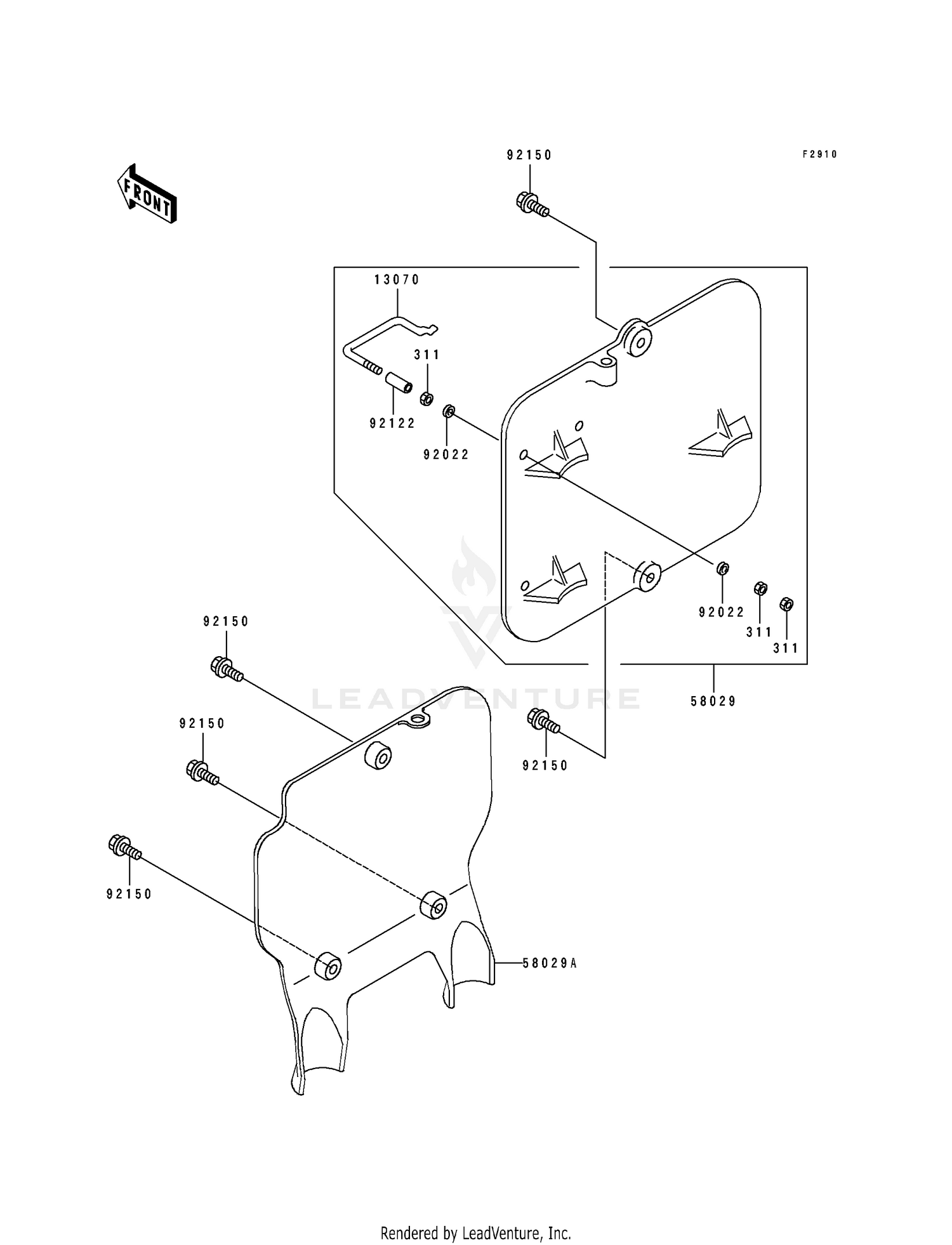 92150

F2910

FRONT

13070

311

92122

92022

92022

311

311

58029

92150

92150

92150

92150

58029A

LEADVENTURE

Rendered by LeadVenture, Inc.