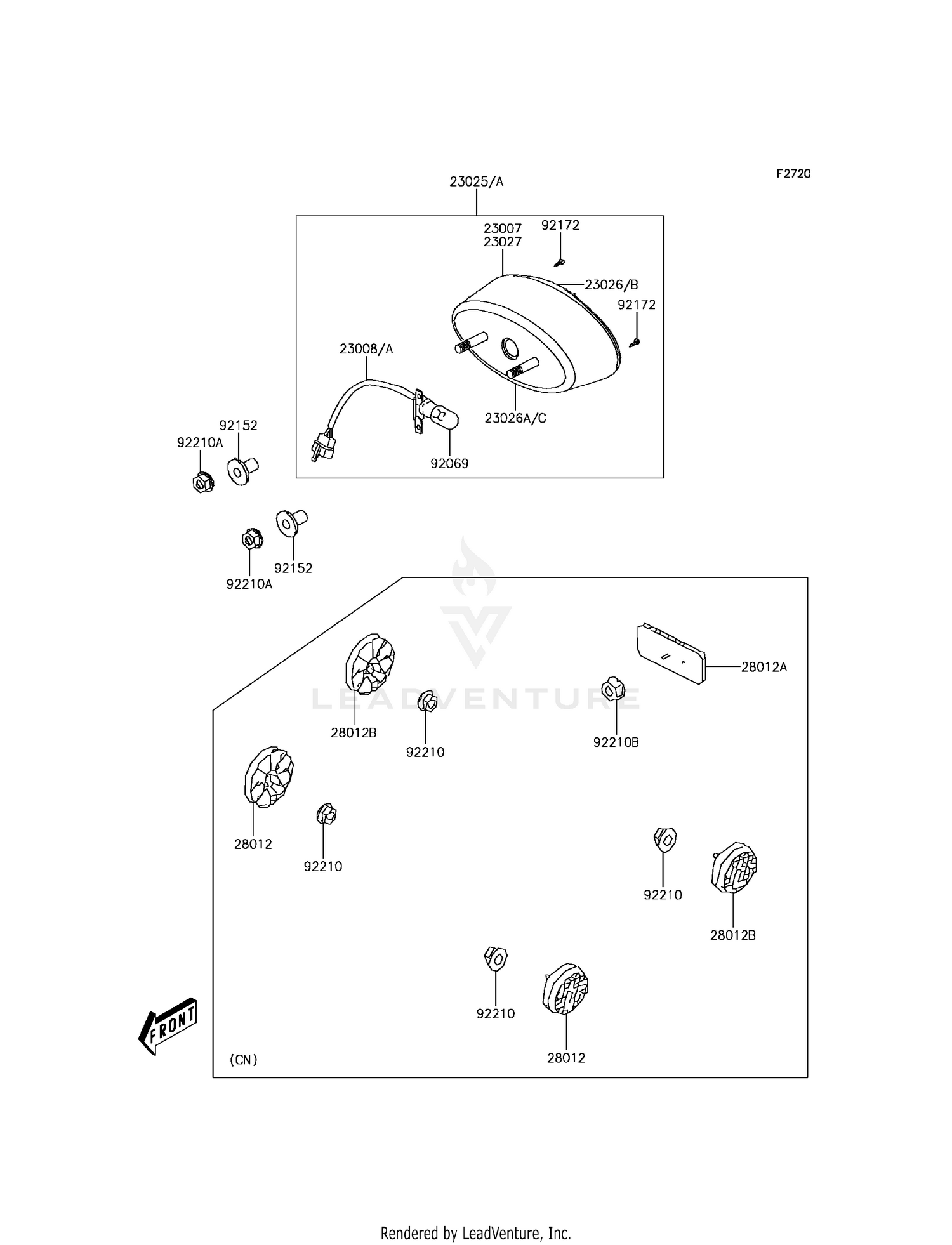 F2720

23025/A

23007
23027

92172

23026/B

92172

23008/A

23026A/C

92069

92152

92210A

92210A

92152

LEADVENTURE

28012A

28012B

92210

92210B

28012

92210

92210

28012B

92210

28012

FRONT

(CN)

Rendered by LeadVenture, Inc.