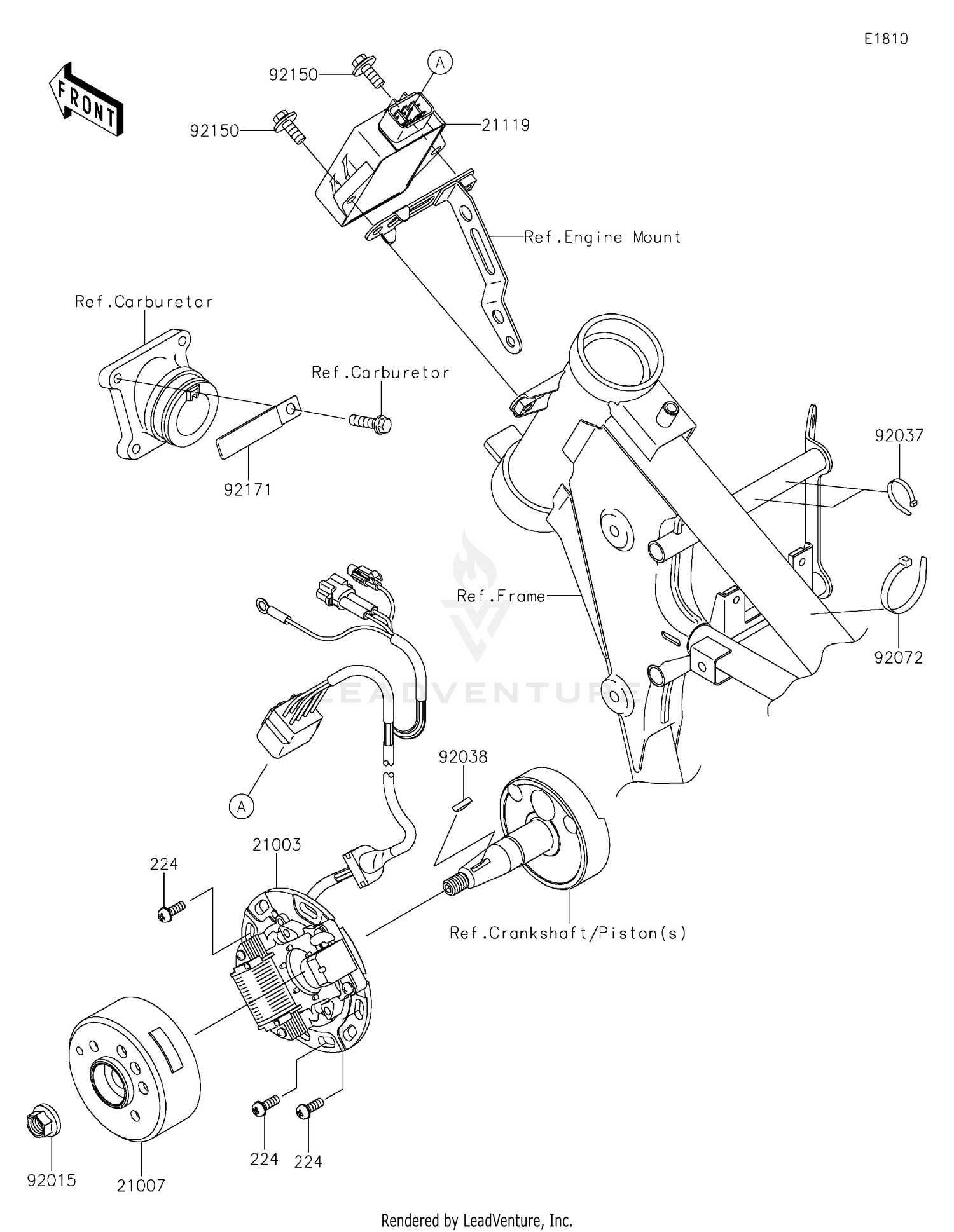 E1810

FRONT

92150
A
92150
21119
Ref.Engine Mount
Ref.Carburetor
Ref.Carburetor
92171
92037
Ref.Frame
92072
LEADVENTURE
92038
A
21003
224
Ref.Crankshaft/Piston(s)
224
224
92015
21007

Rendered by LeadVenture, Inc.