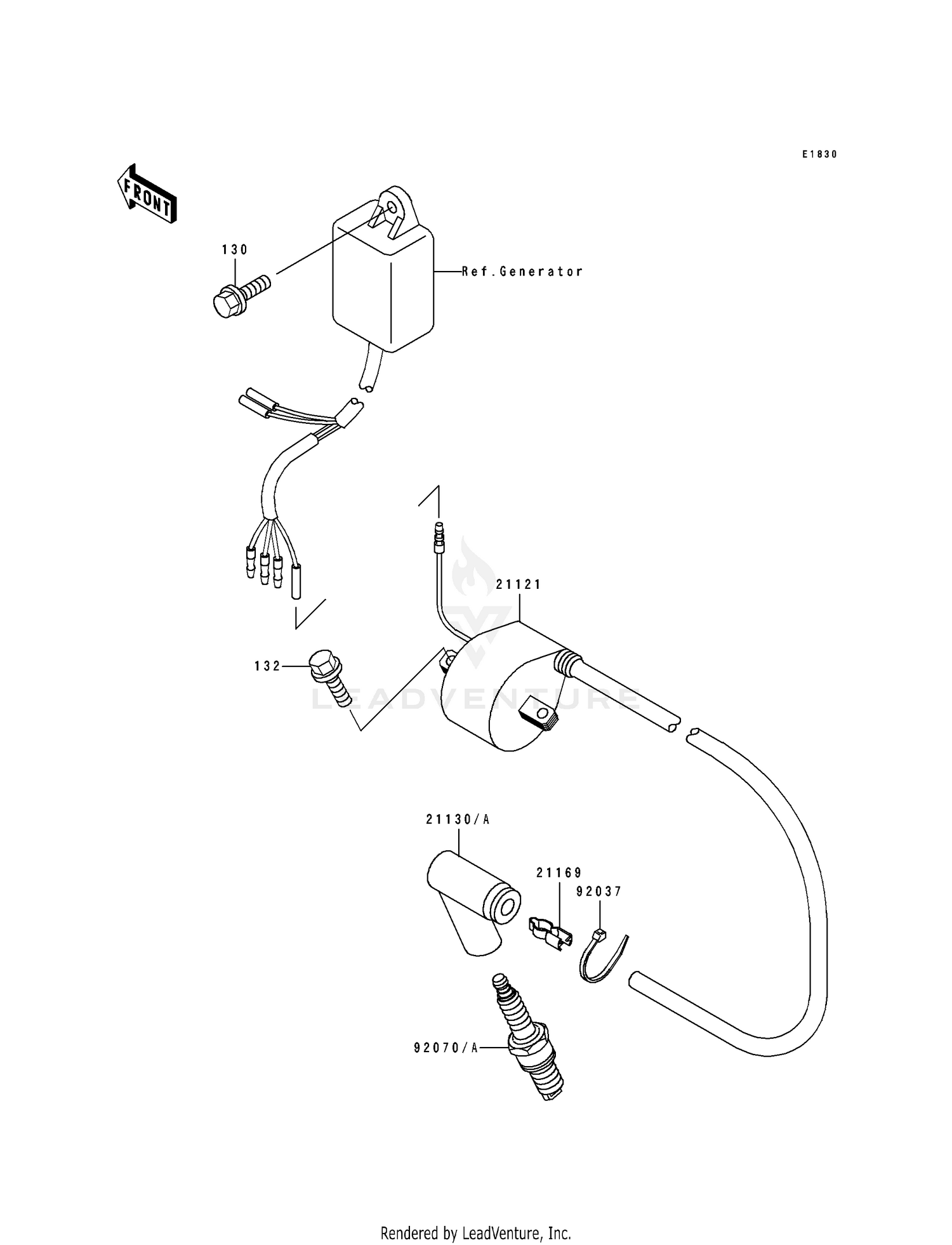 E1830

FRONT

130

Ref.Generator

21121

132

LEADVENTURE

21130/A

21169

92037

92070/A

Rendered by LeadVenture, Inc.