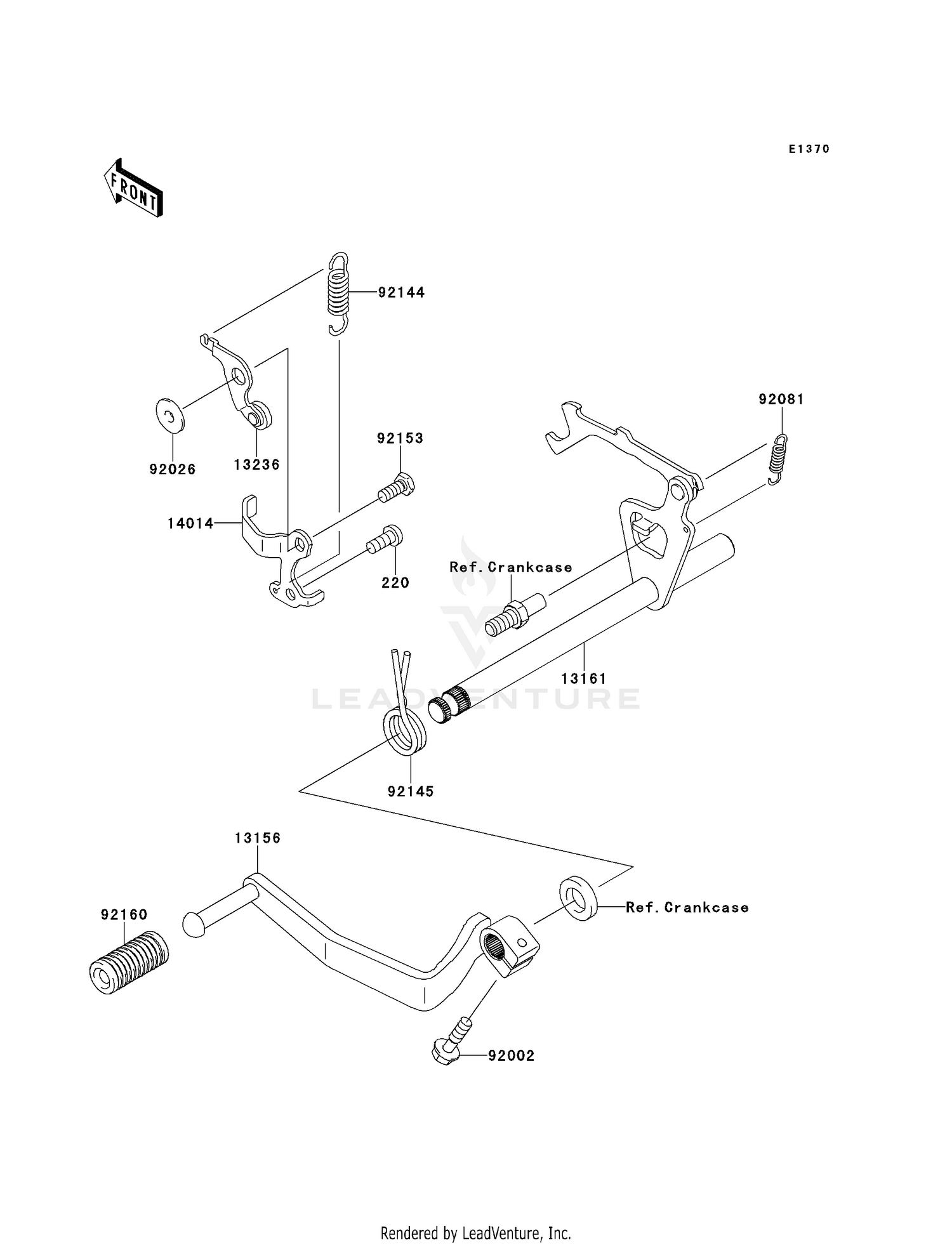 E1370

FRONT

92144

92081

92153

92026

13236

14014

220

Ref. Crankcase

LEADVENTURE

13161

92145

13156

92160

Ref. Crankcase

92002

Rendered by LeadVenture, Inc.