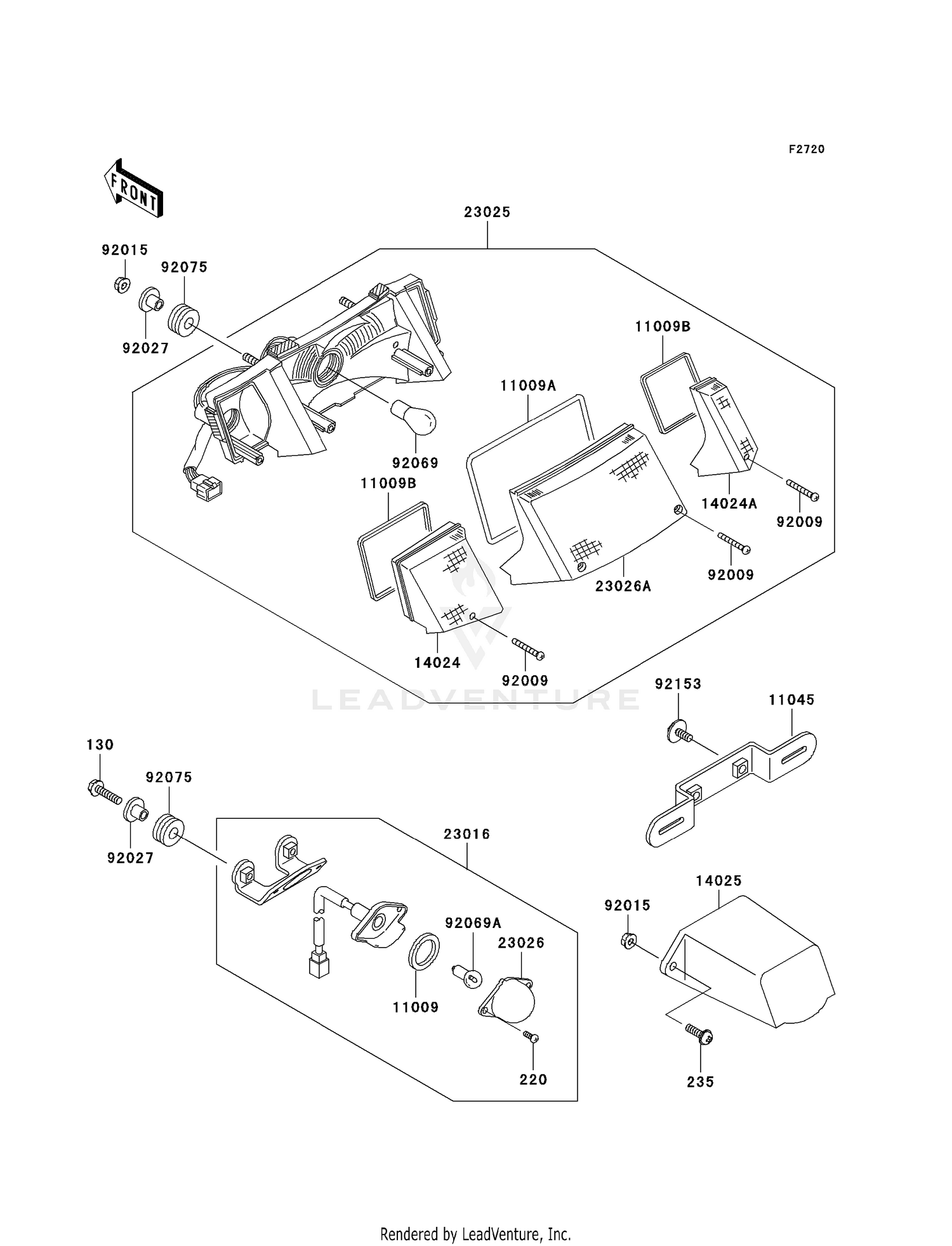 F2720

FRONT

23025

92015

92075

92027

11009B

11009A

92069

11009B

14024A

92009

92009

23026A

14024

92009

LEADVENTURE

92153

11045

130

92075

92027

23016

14025

92015

92069A

23026

11009

220

235

Rendered by LeadVenture, Inc.