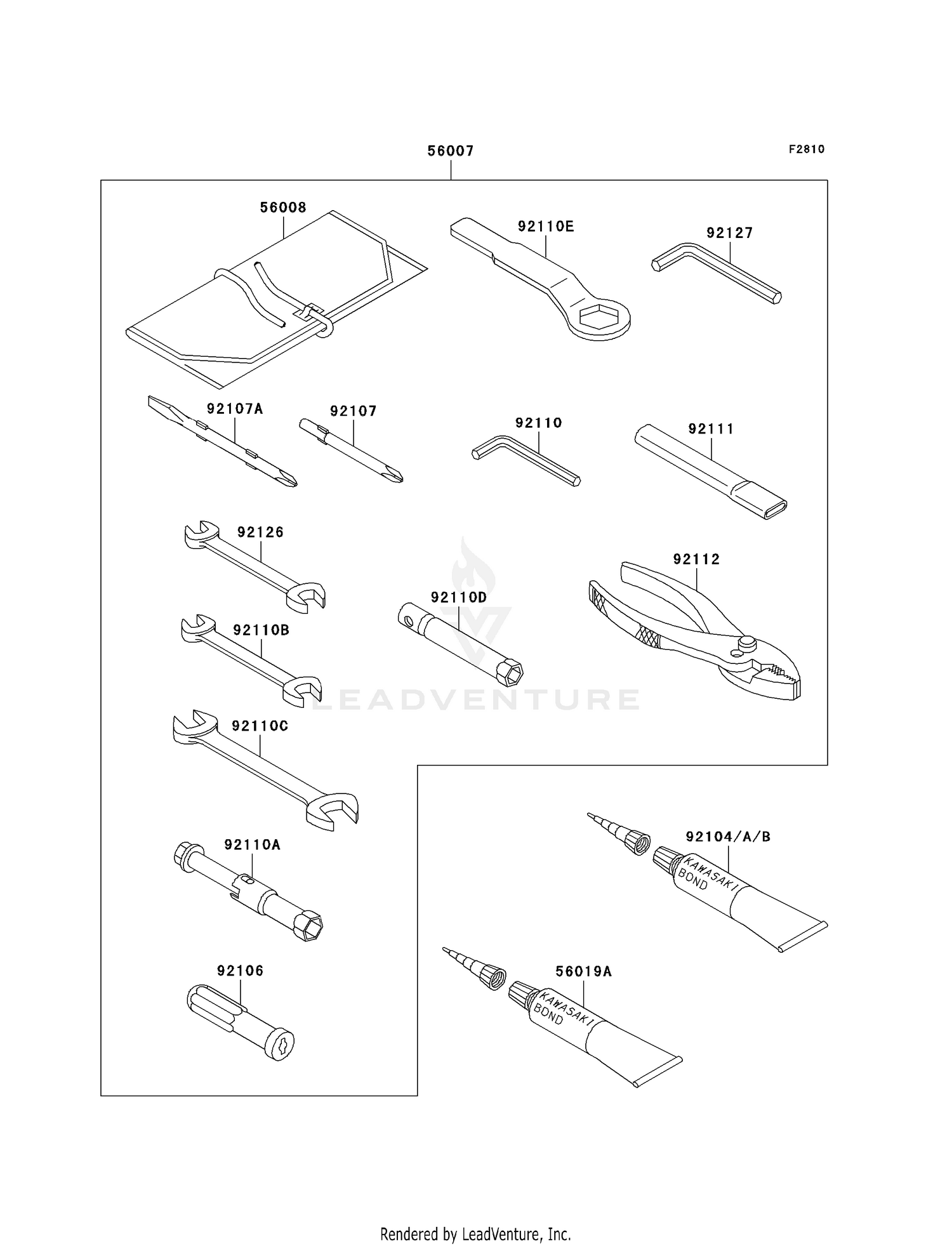 56007

F2810

56008

92110E

92127

92107A

92107

92110

92111

92126

92112

92110D

92110B

LEADVENTURE

92110C

92110A

92104/A/B

KAWASAKI BOND

92106

56019A

KAWASAKI BOND

Rendered by LeadVenture, Inc.