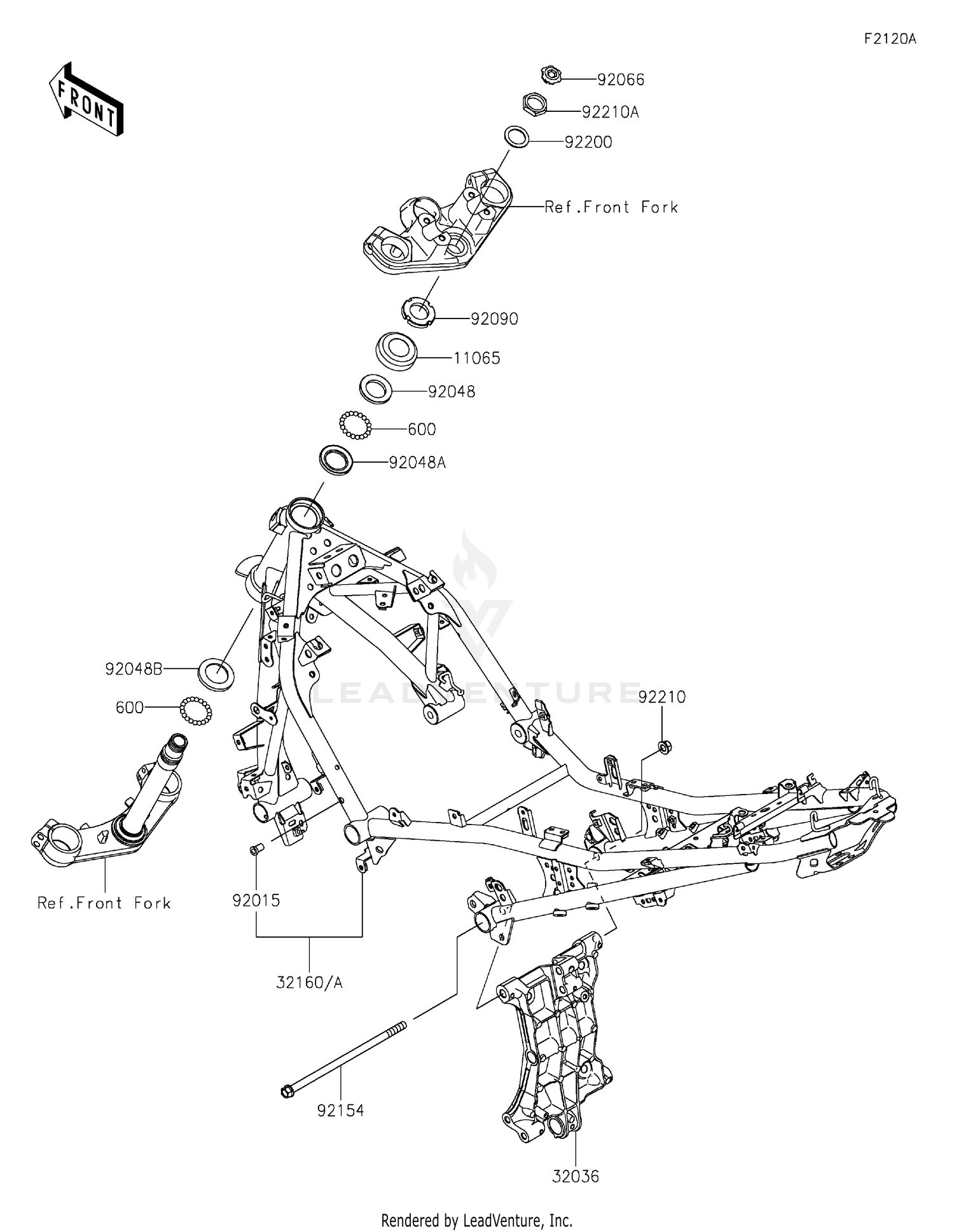 F2120A

FRONT

92066
92210A
92200
Ref.Front Fork
92090
11065
92048
600
92048A

LEADVENTURE

92048B
600
92210
Ref.Front Fork
92015
32160/A
92154
32036

Rendered by LeadVenture, Inc.