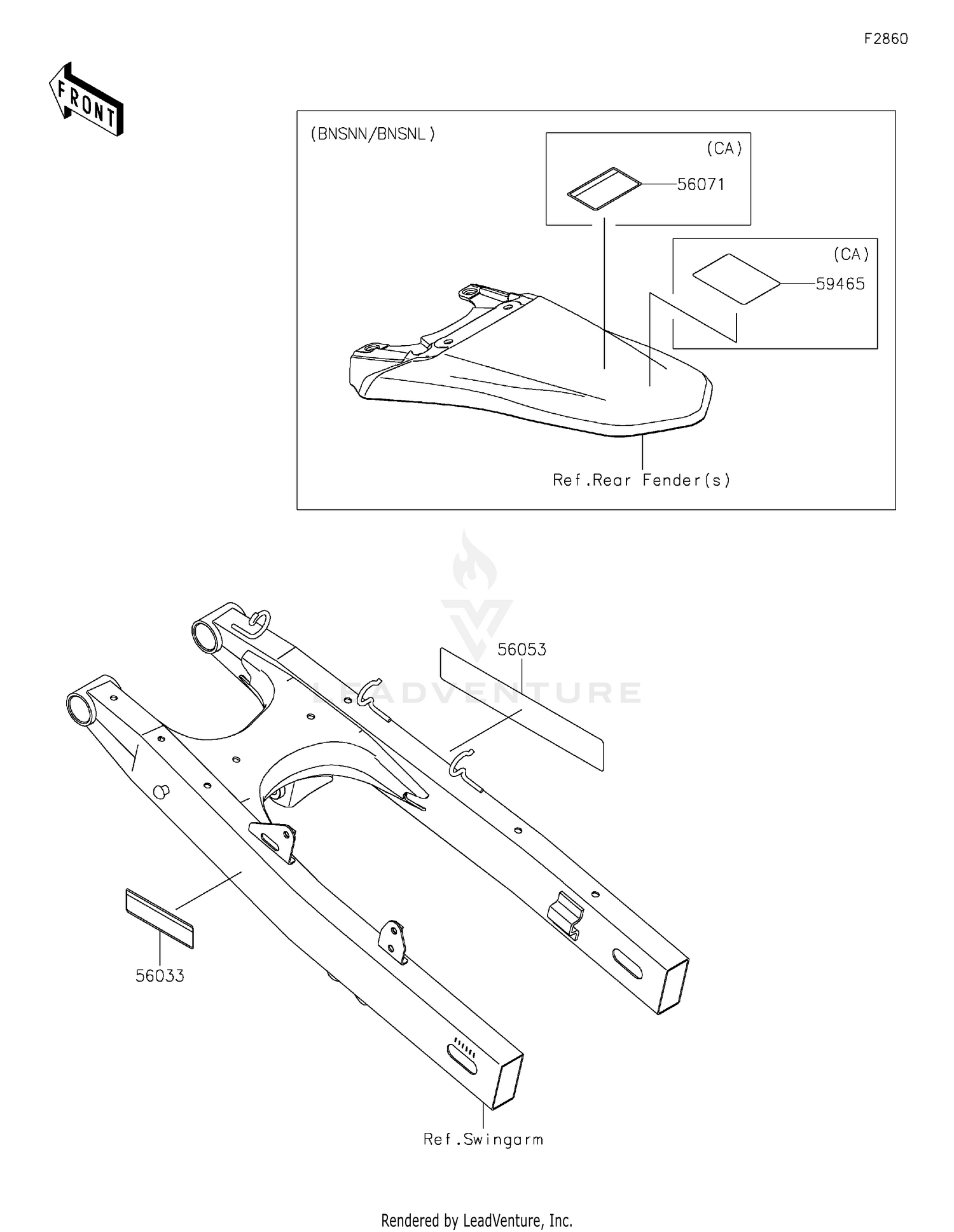 F2860

FRONT

(BNSNN/BNSNL)

(CA)

56071

(CA)

59465

Ref.Rear Fender(s)

LEADVENTURE

56053

56033

Ref.Swingarm

Rendered by LeadVenture, Inc.