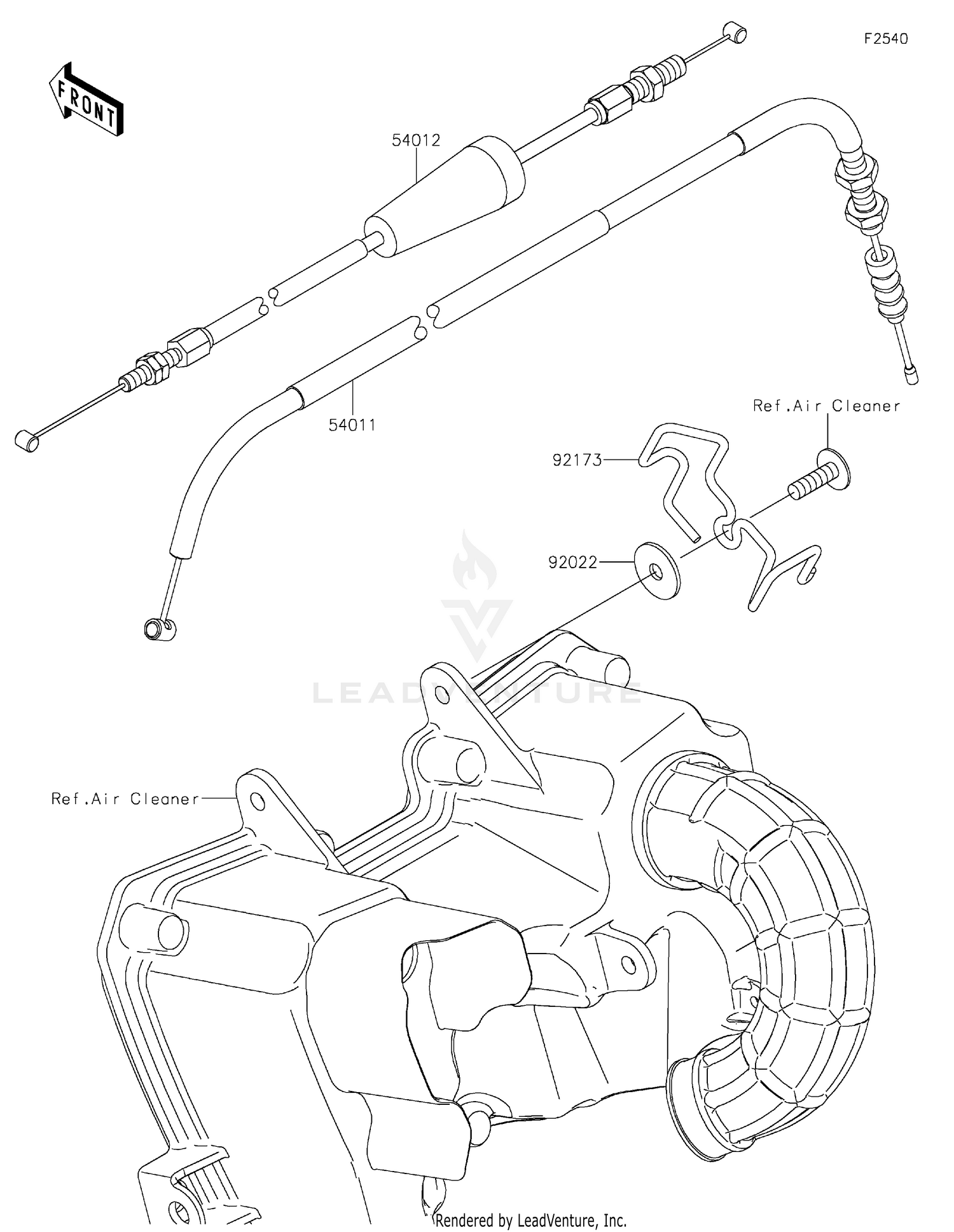 F2540

FRONT

54012

54011

Ref.Air Cleaner

92173

92022

LEADVENTURE

Ref.Air Cleaner

Rendered by LeadVenture, Inc.