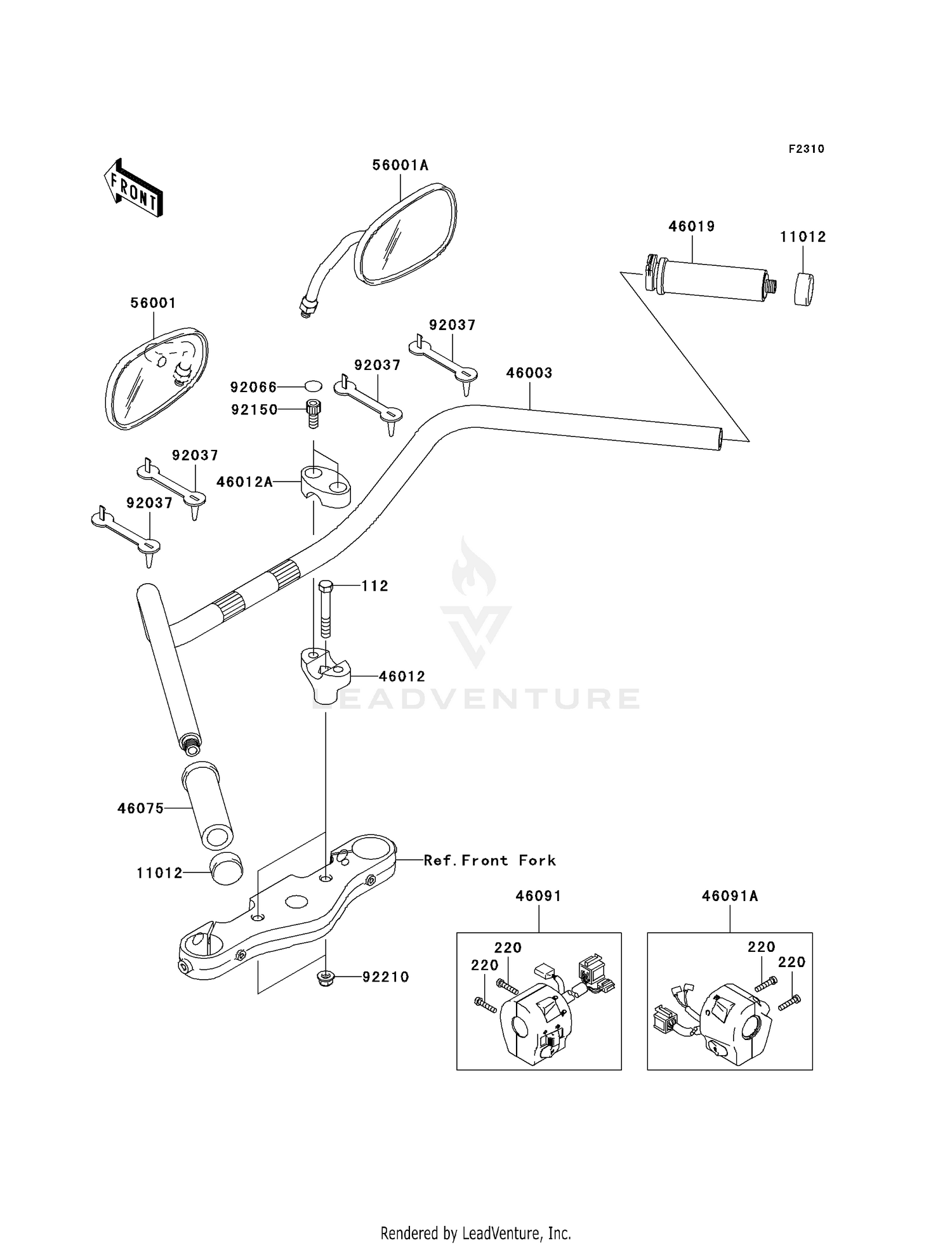 F2310

FRONT

56001A

46019

11012

56001

92037

92037

46003

92066

92150

92037

46012A

92037

112

46012

LEADVENTURE

46075

11012

Ref.Front Fork

46091

46091A

220

220

220

220

92210

Rendered by LeadVenture, Inc.