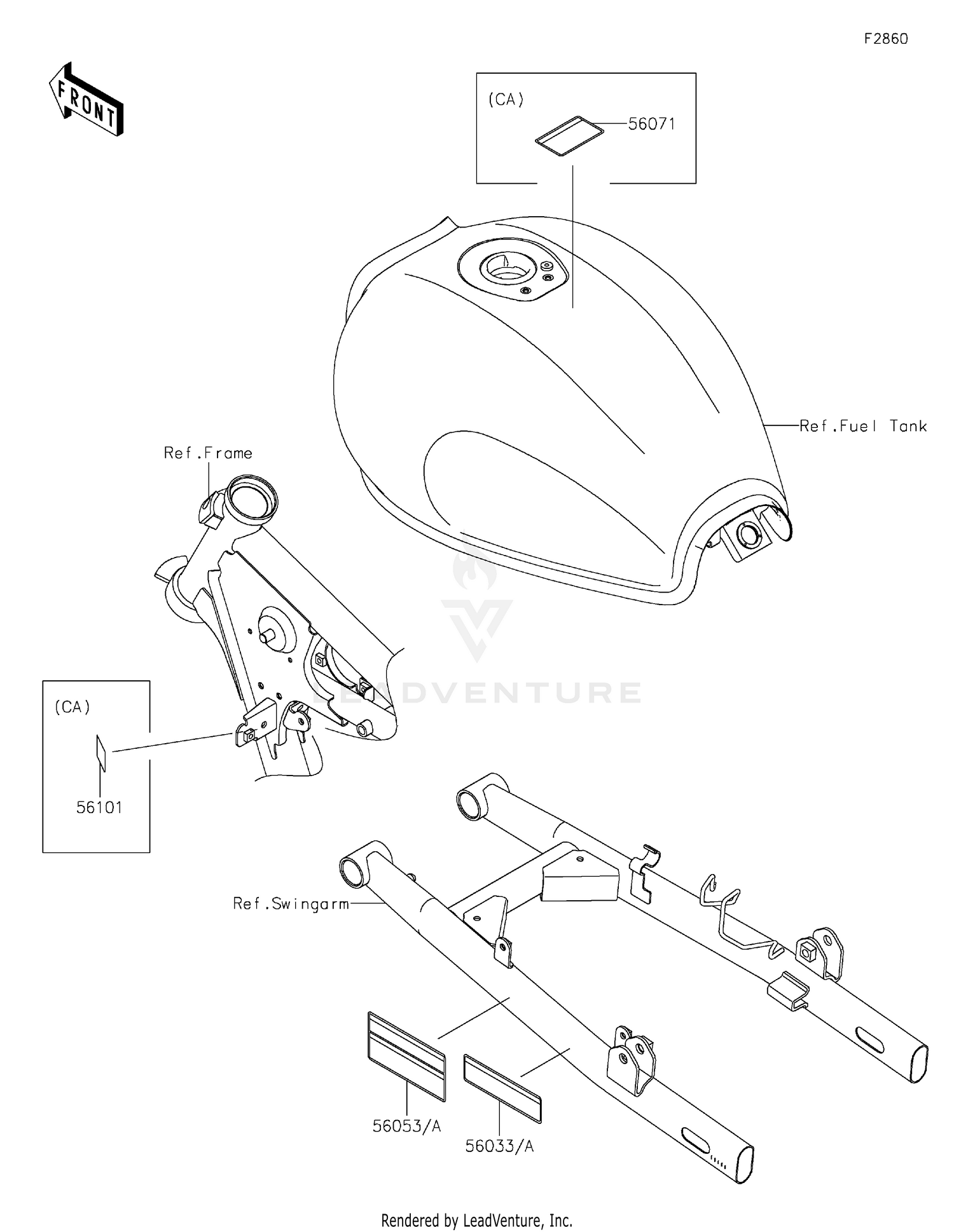 F2860

FRONT

(CA)
56071

Ref.Fuel Tank

Ref.Frame

LEADVENTURE

(CA)
56101

Ref.Swingarm

56053/A
56033/A

Rendered by LeadVenture, Inc.