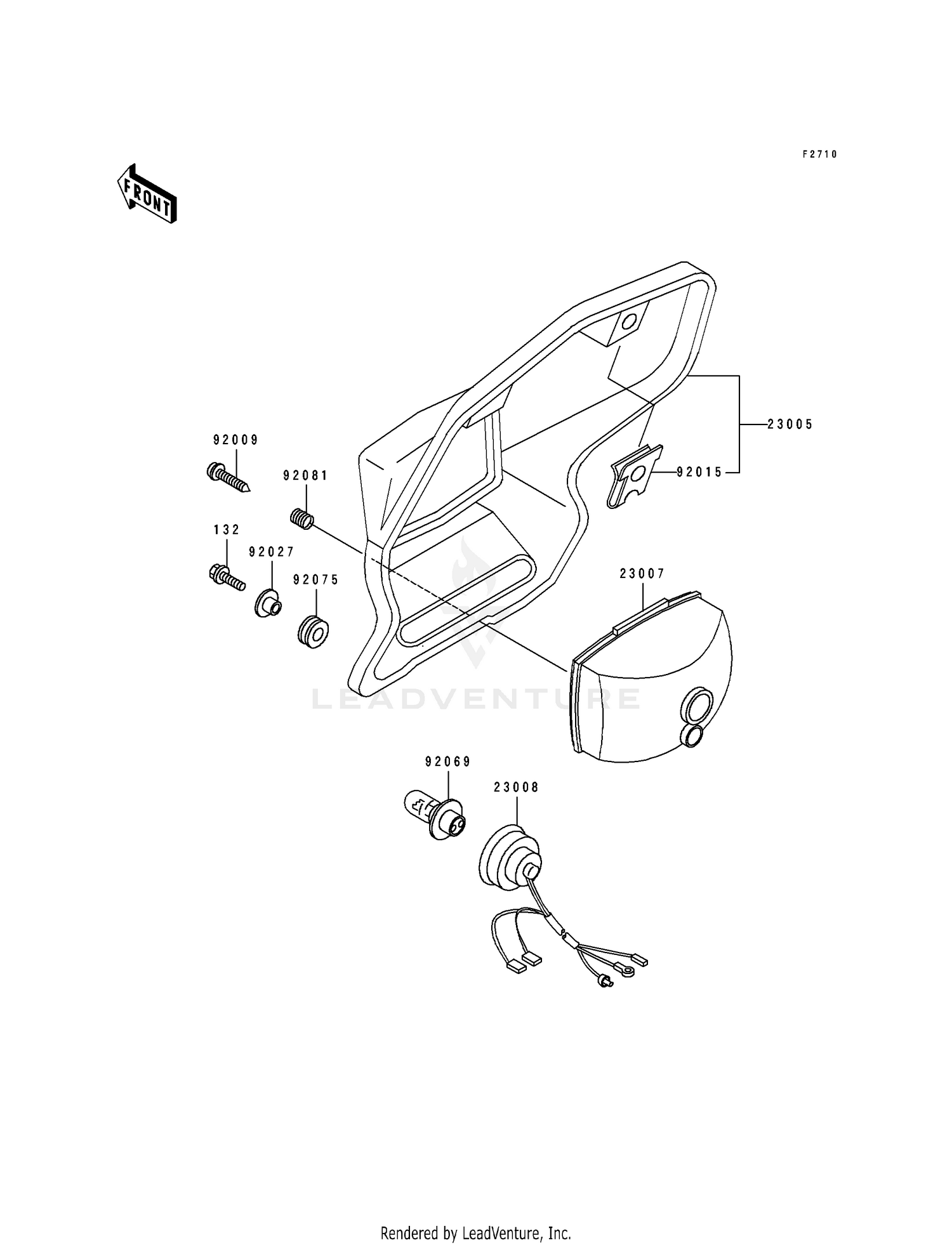 F2710

FRONT

23005

92009

92081

92015

132

92027

92075

23007

LEADVENTURE

92069

23008

Rendered by LeadVenture, Inc.