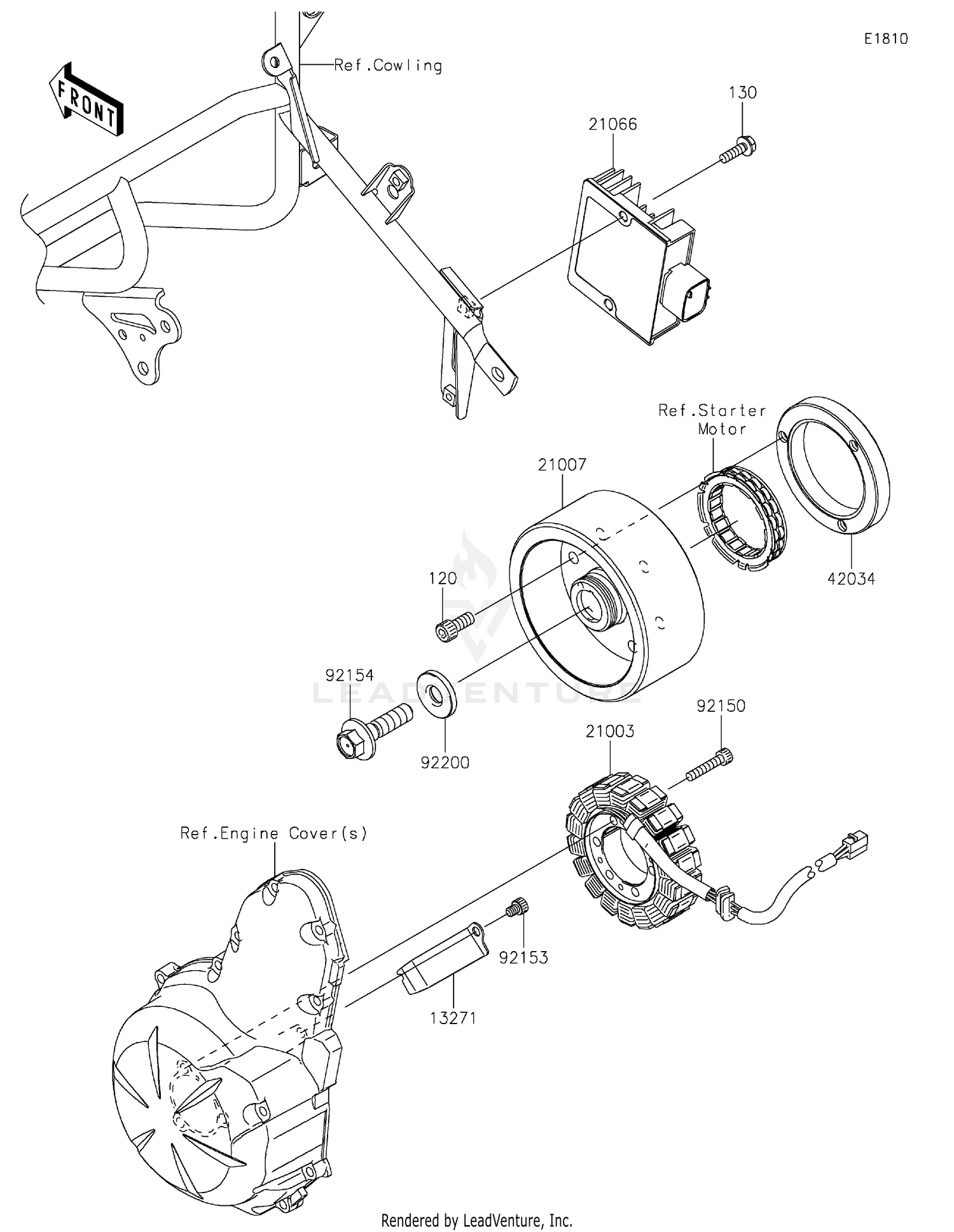 E1810

FRONT

Ref.Cowling

130

21066

Ref.Starter Motor

21007

42034

120

92154

LEADVENTURE

92200

92150

21003

Ref.Engine Cover(s)

92153

13271

Rendered by LeadVenture, Inc.