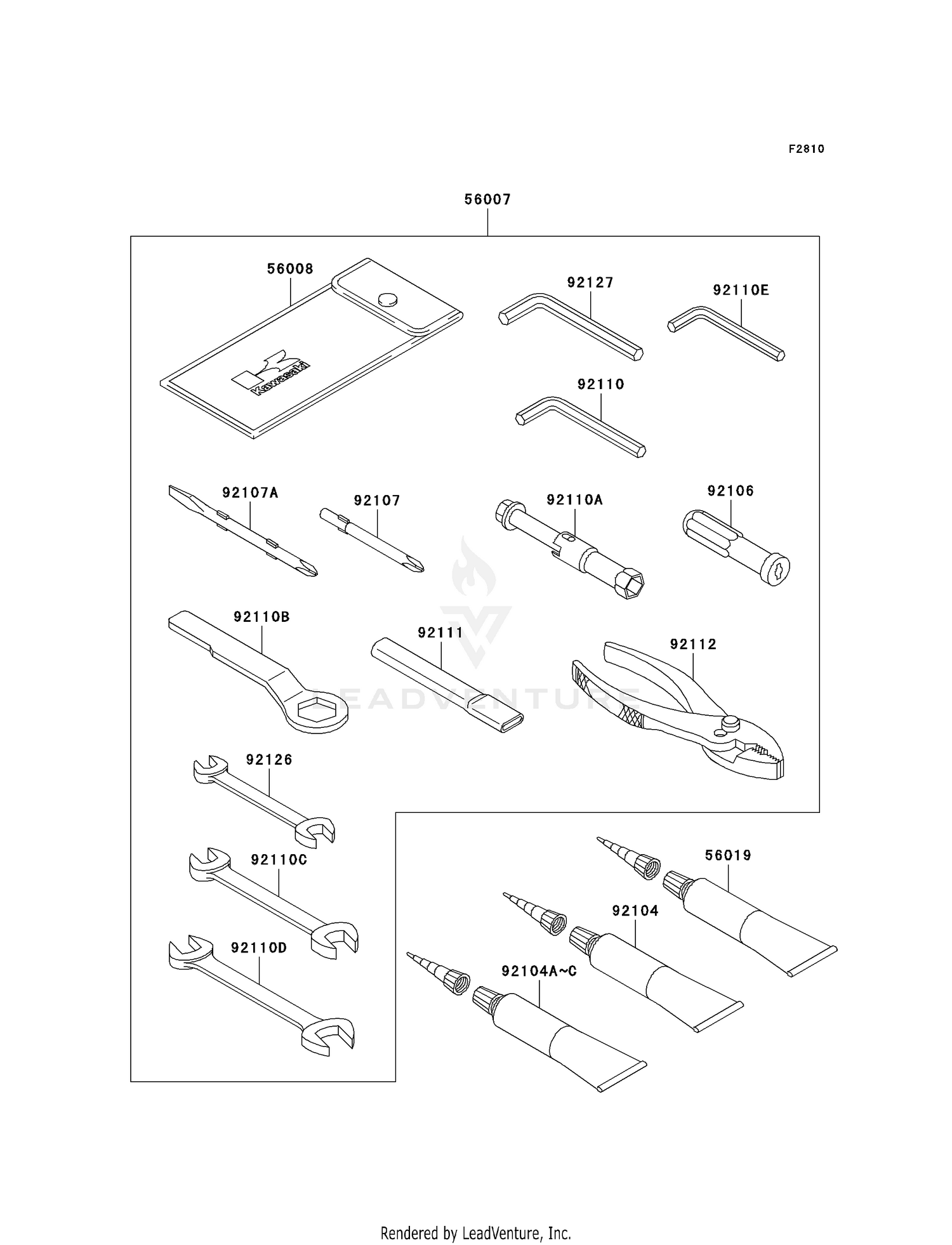 F2810

56007

56008

Kawasaki

92127

92110E

92110

92107A

92107

92110A

92106

92110B

92111

92112

LEADVENTURE

92126

92110C

92110D

56019

92104

92104A~C

Rendered by LeadVenture, Inc.