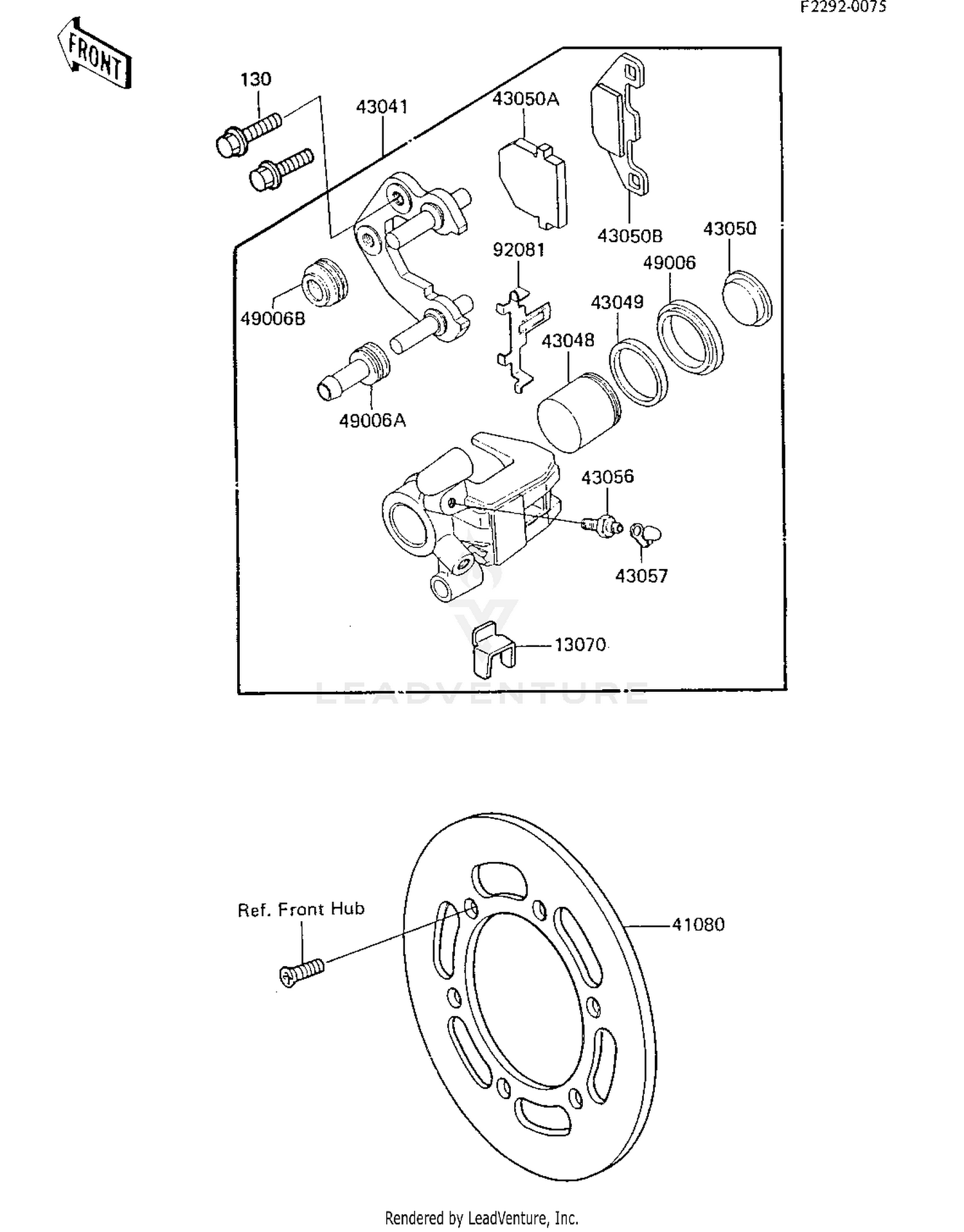 F2292-0075

FRONT

130

43041

43050A

43050B

43050

92081

49006

43049

49006B

43048

49006A

43056

43057

13070

LEADVENTURE

Ref. Front Hub

41080

Rendered by LeadVenture, Inc.