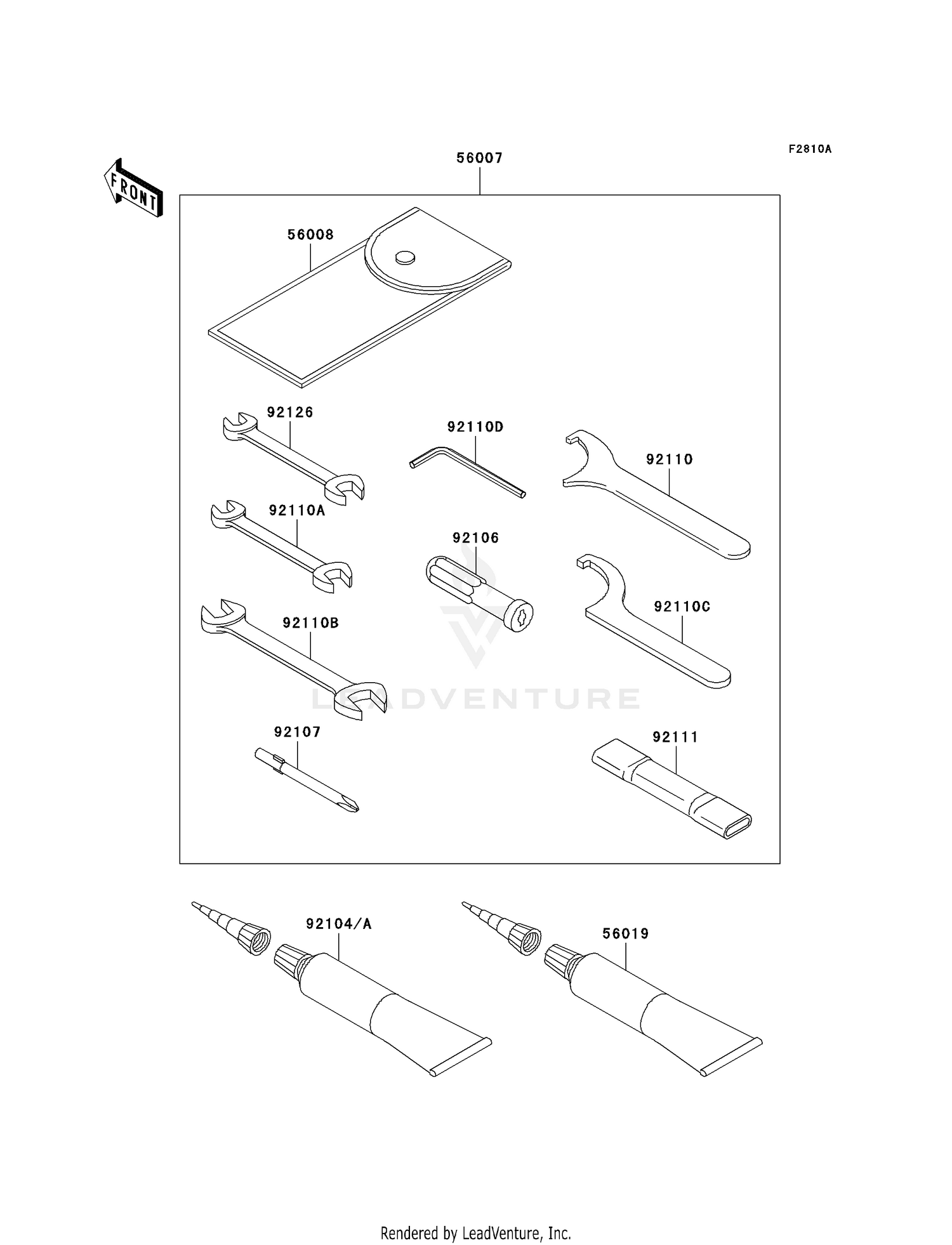 F2810A

FRONT

56007

56008

92126

92110D

92110

92110A

92106

92110C

92110B

LEADVENTURE

92107

92111

92104/A

56019

Rendered by LeadVenture, Inc.