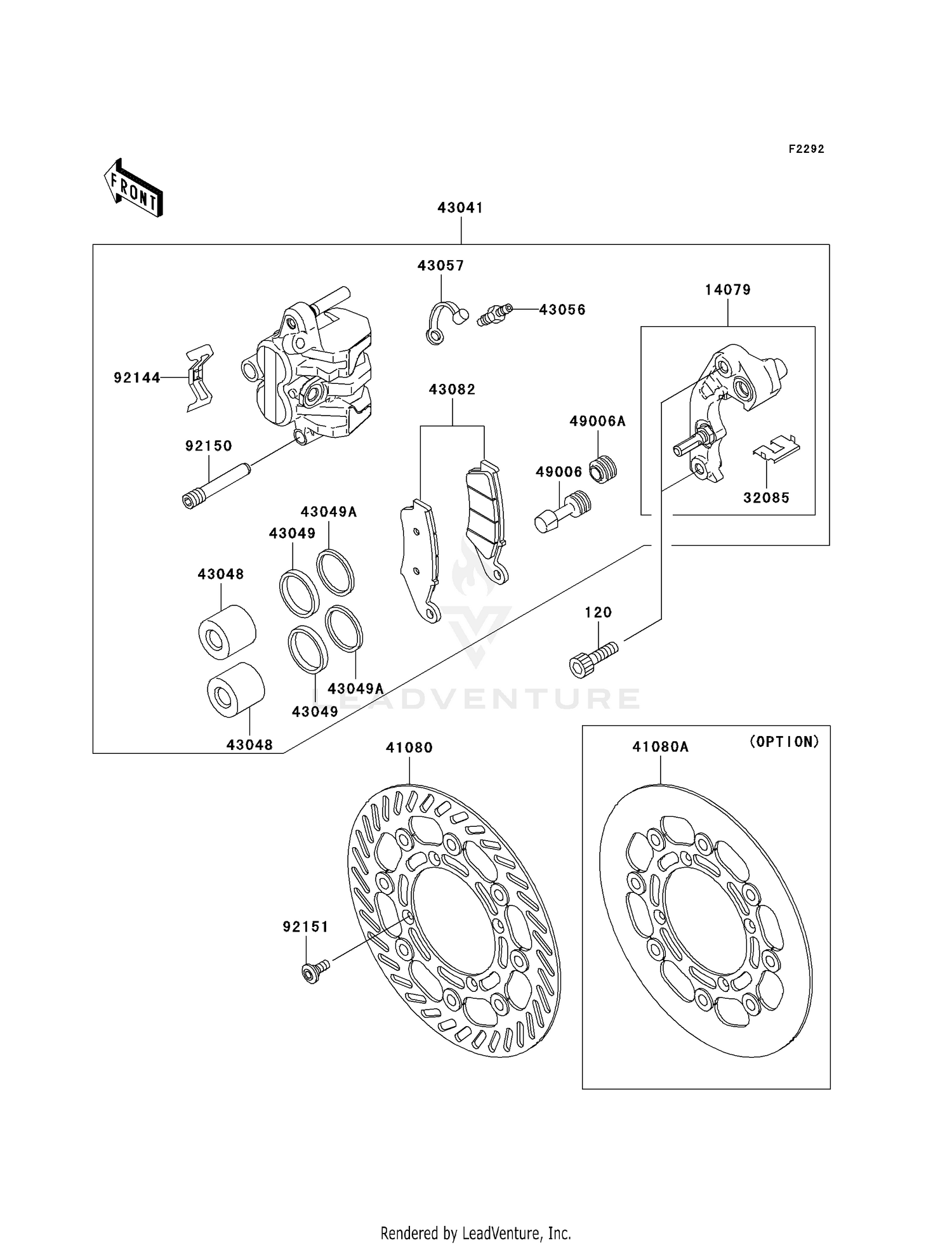 F2292

FRONT

43041

43057

43056

14079

92144

43082

49006A

92150

49006

32085

43049A

43049

43048

120

43049A

43049

43048

LEADVENTURE

41080

41080A

(OPTION)

92151

Rendered by LeadVenture, Inc.