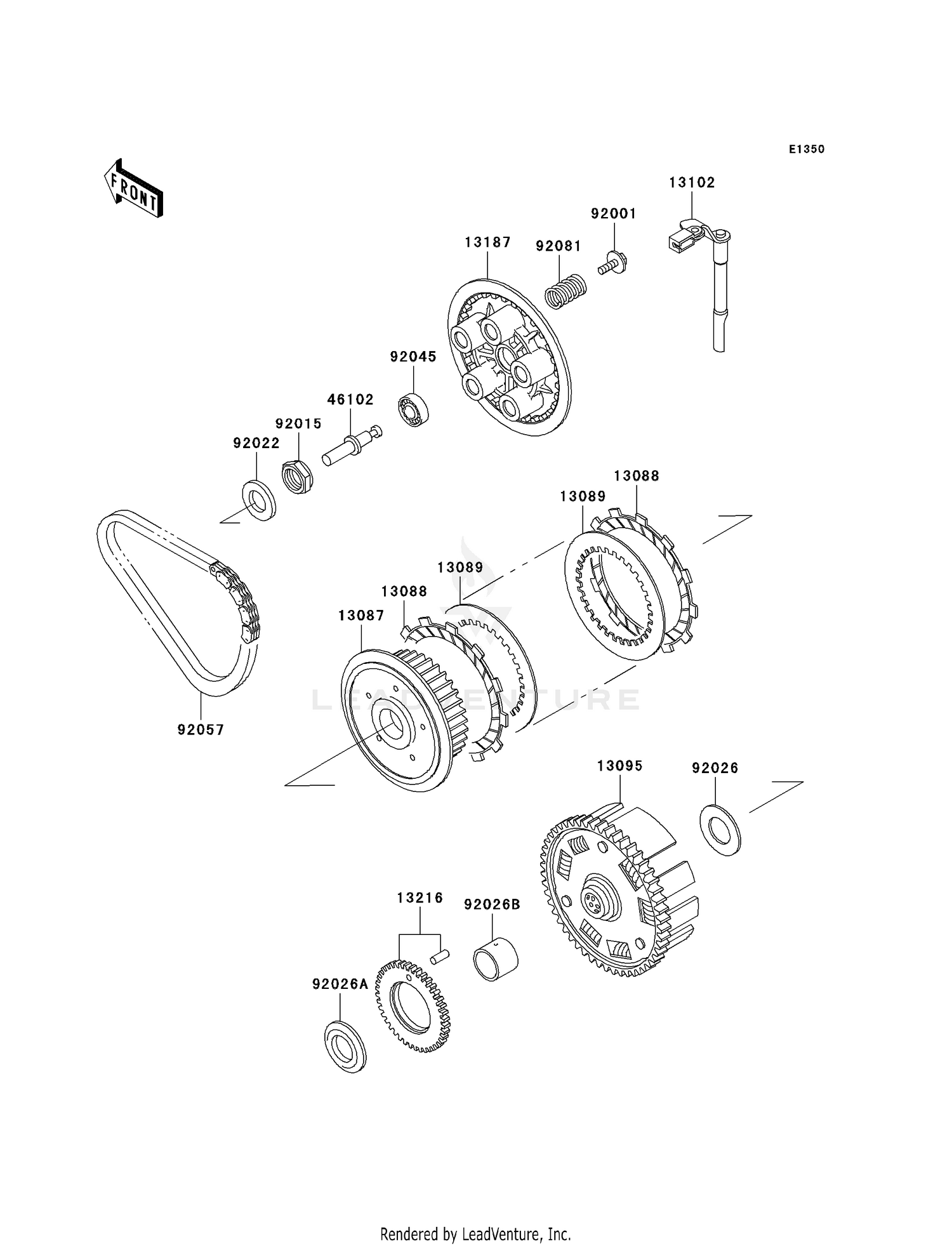 E1350

FRONT

13102

92001

13187

92081

92045

46102

92015

92022

13088

13089

13089

13088

13087

LEADVENTURE

92057

13095

92026

13216

92026B

92026A

Rendered by LeadVenture, Inc.