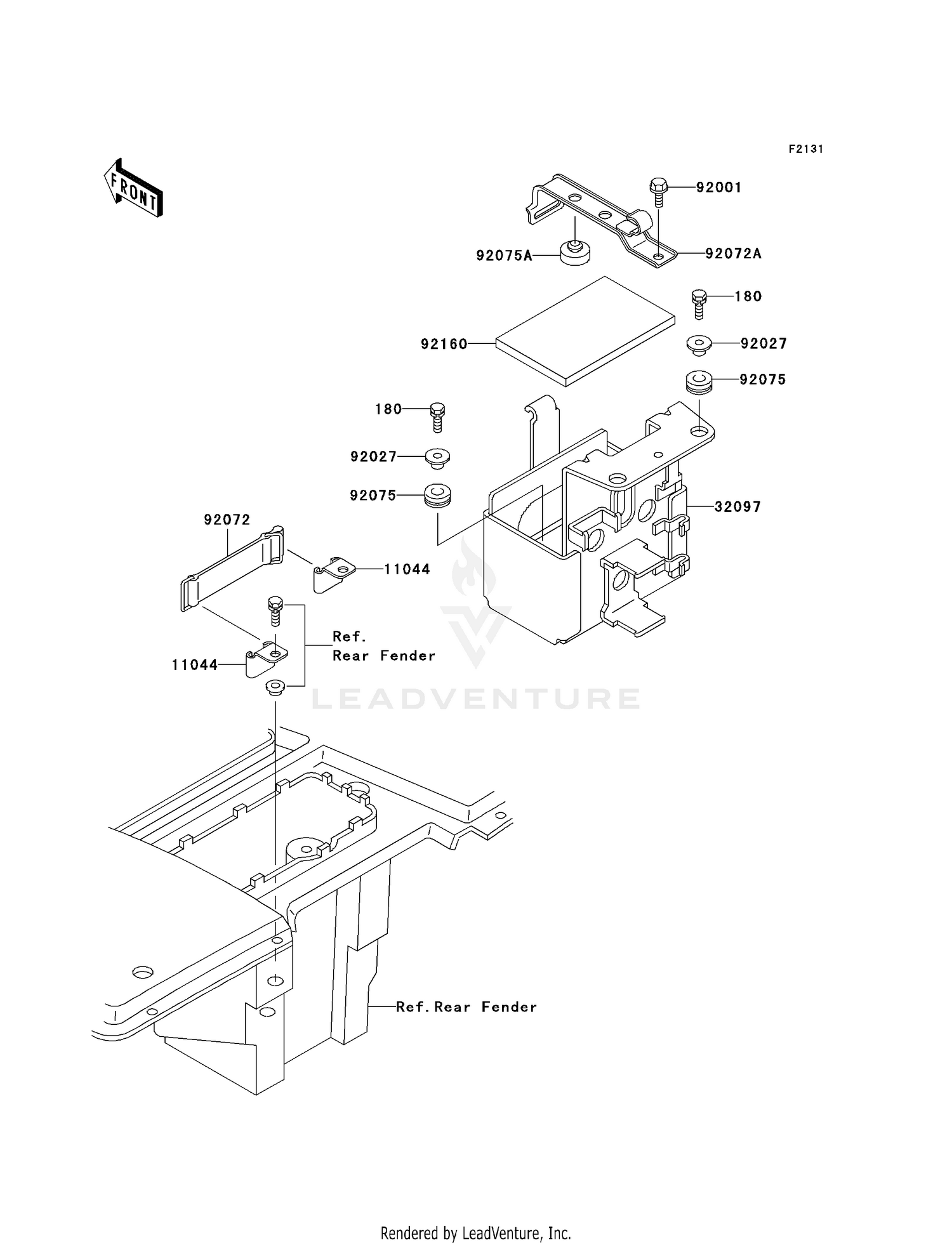 F2131

FRONT

92001

92075A

92072A

180

92160

92027

92075

180

92027

92075

32097

92072

11044

Ref. Rear Fender

11044

LEADVENTURE

Ref. Rear Fender

Rendered by LeadVenture, Inc.