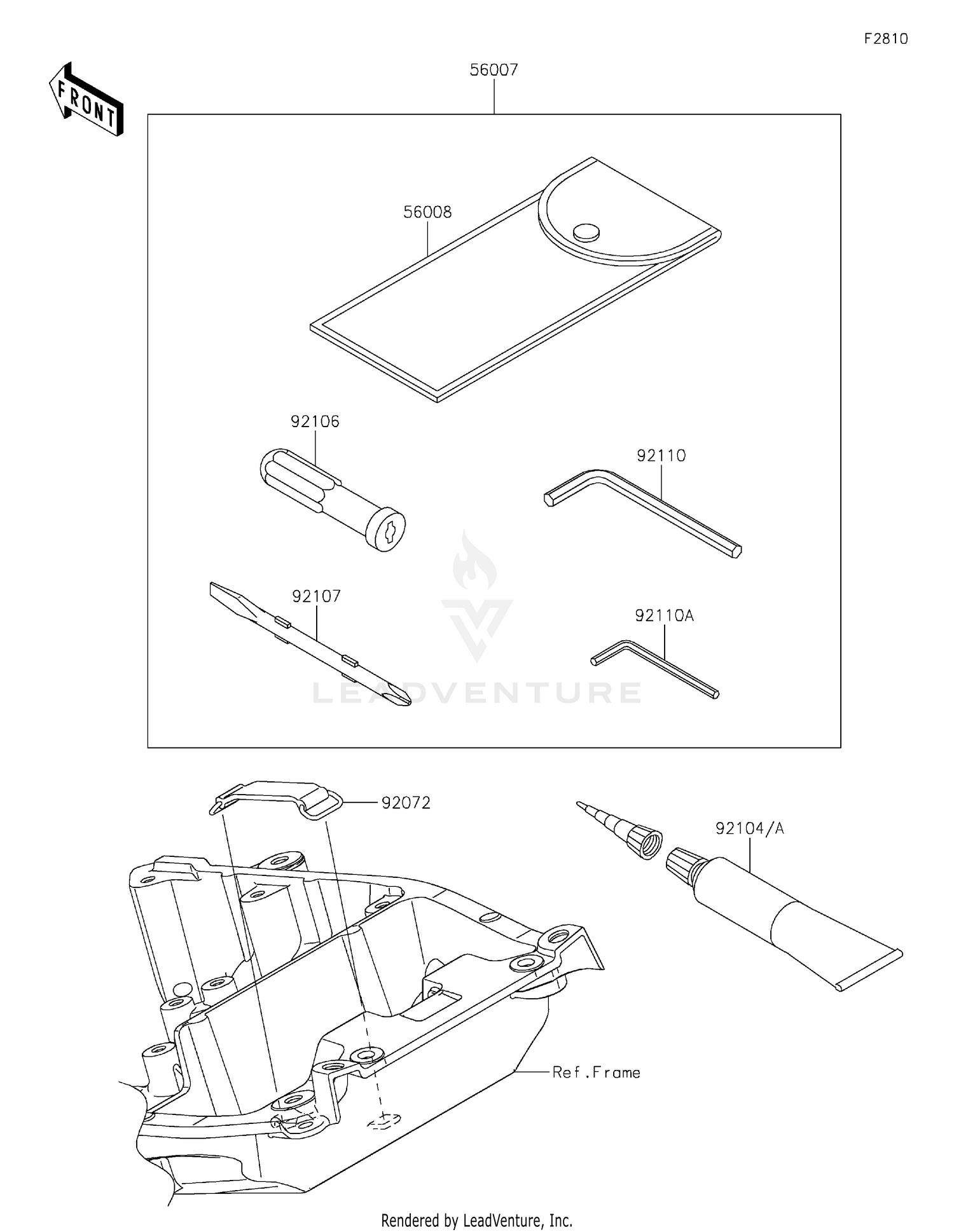 F2810

FRONT

56007

56008

92106

92110

92107

92110A

LEADVENTURE

92072

92104/A

Ref.Frame

Rendered by LeadVenture, Inc.