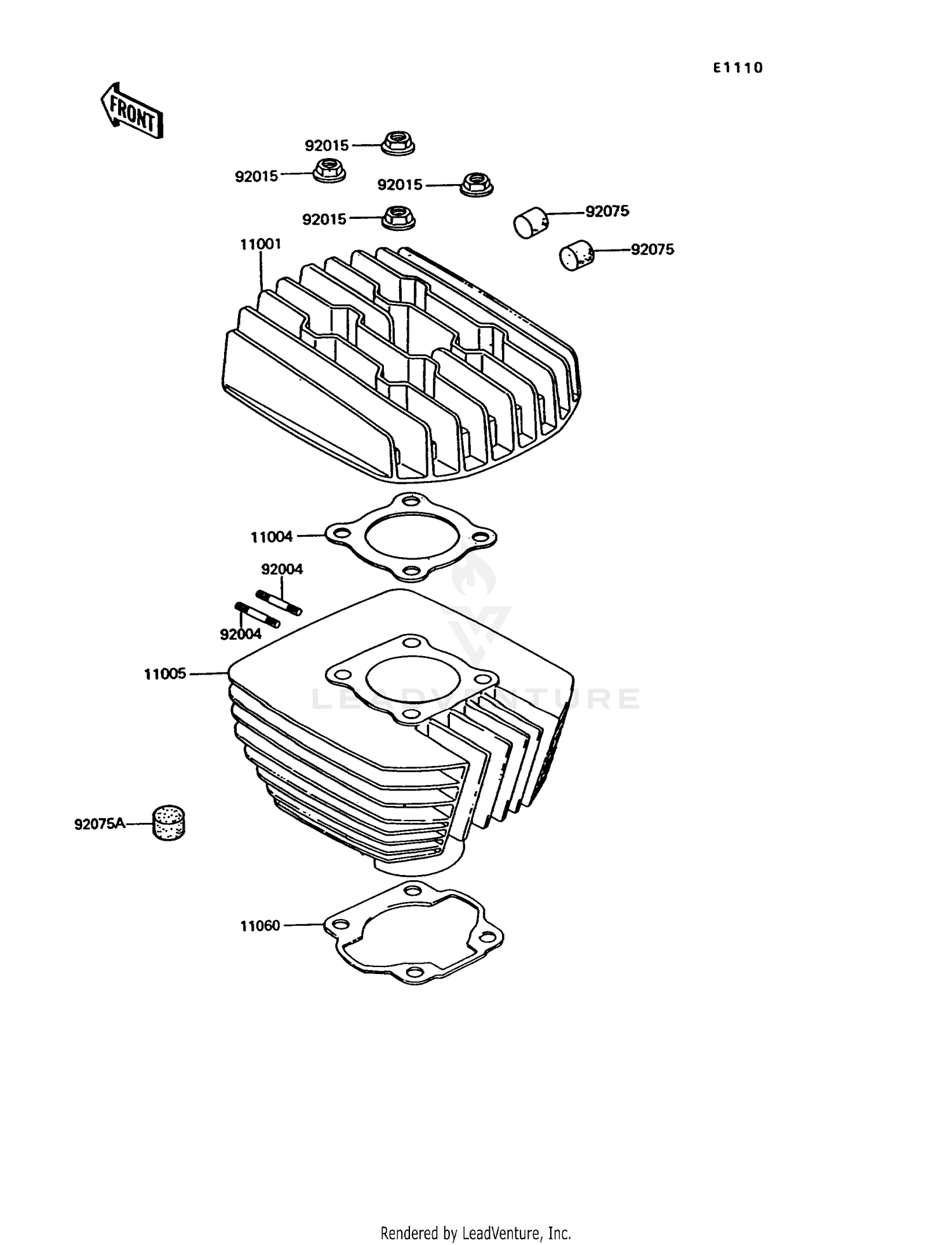 E1110

FRONT

92015
92015
92015
92015
92075
92075
11001
11004
92004
92004
11005
LEADVENTURE
92075A
11060

Rendered by LeadVenture, Inc.