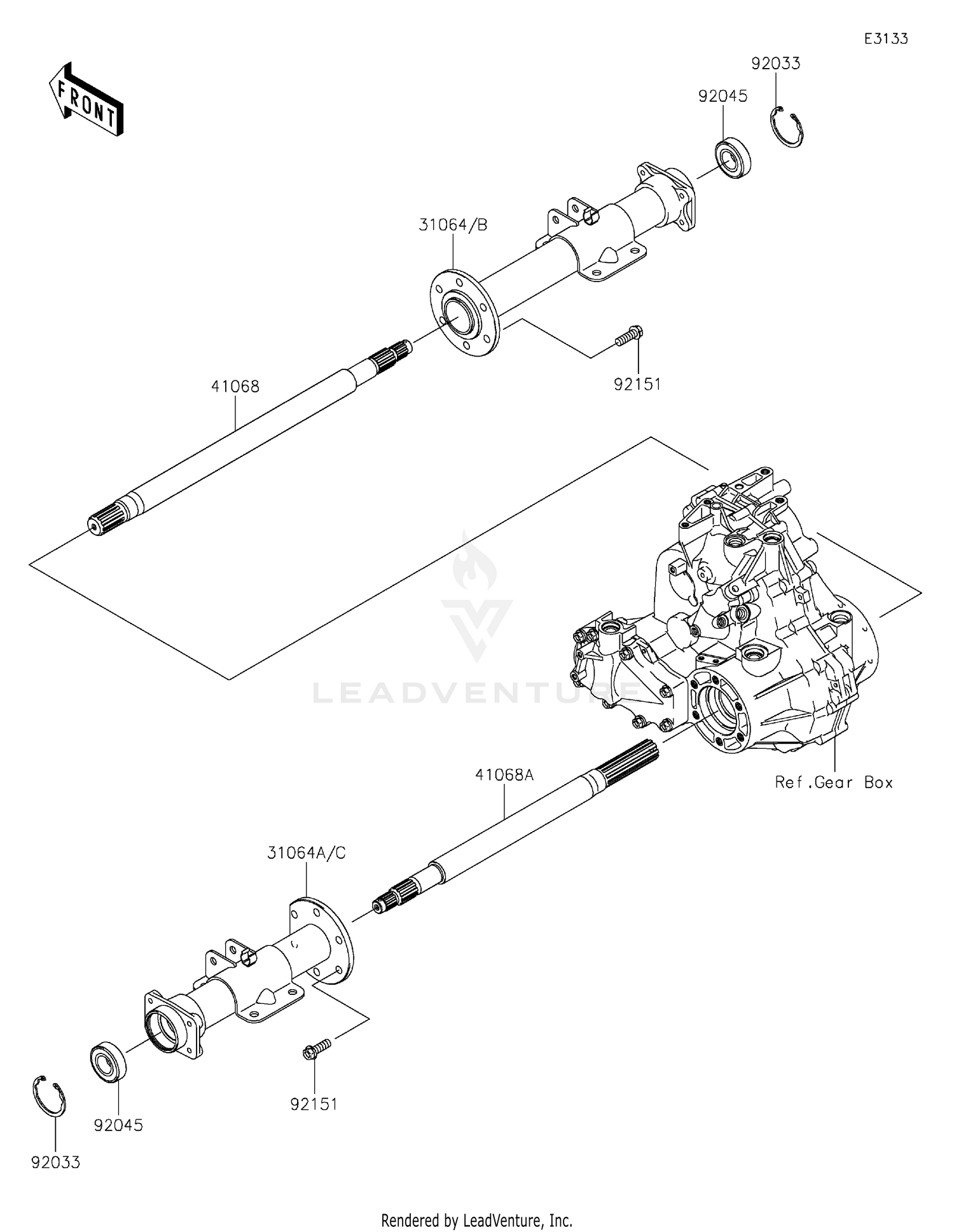 E3133

FRONT

92033

92045

31064/B

92151

41068

LEADVENTURE

Ref.Gear Box

41068A

31064A/C

92151

92045

92033

Rendered by LeadVenture, Inc.