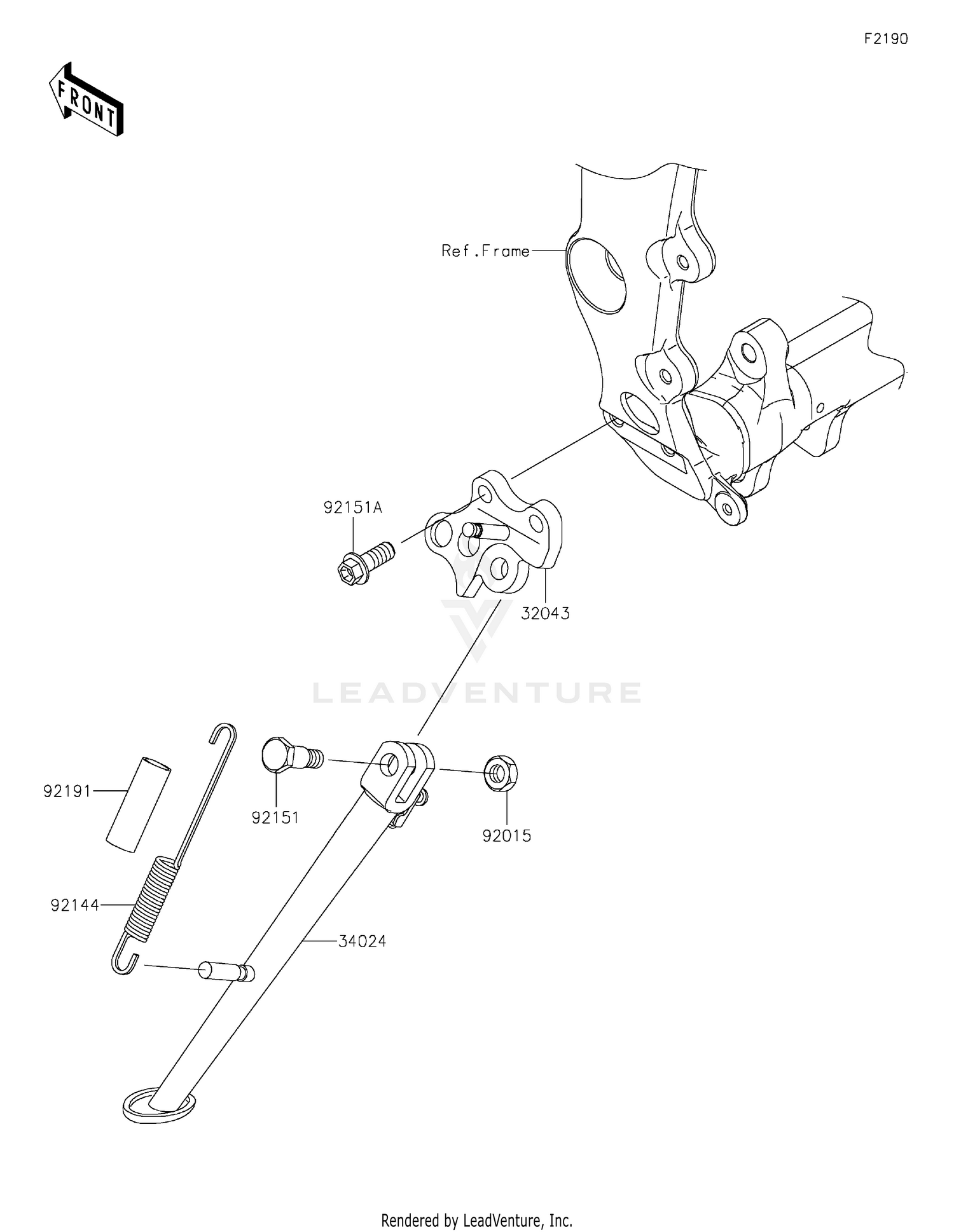 F2190

FRONT

Ref.Frame

92151A

32043

LEADVENTURE

92191

92151

92015

92144

34024

Rendered by LeadVenture, Inc.