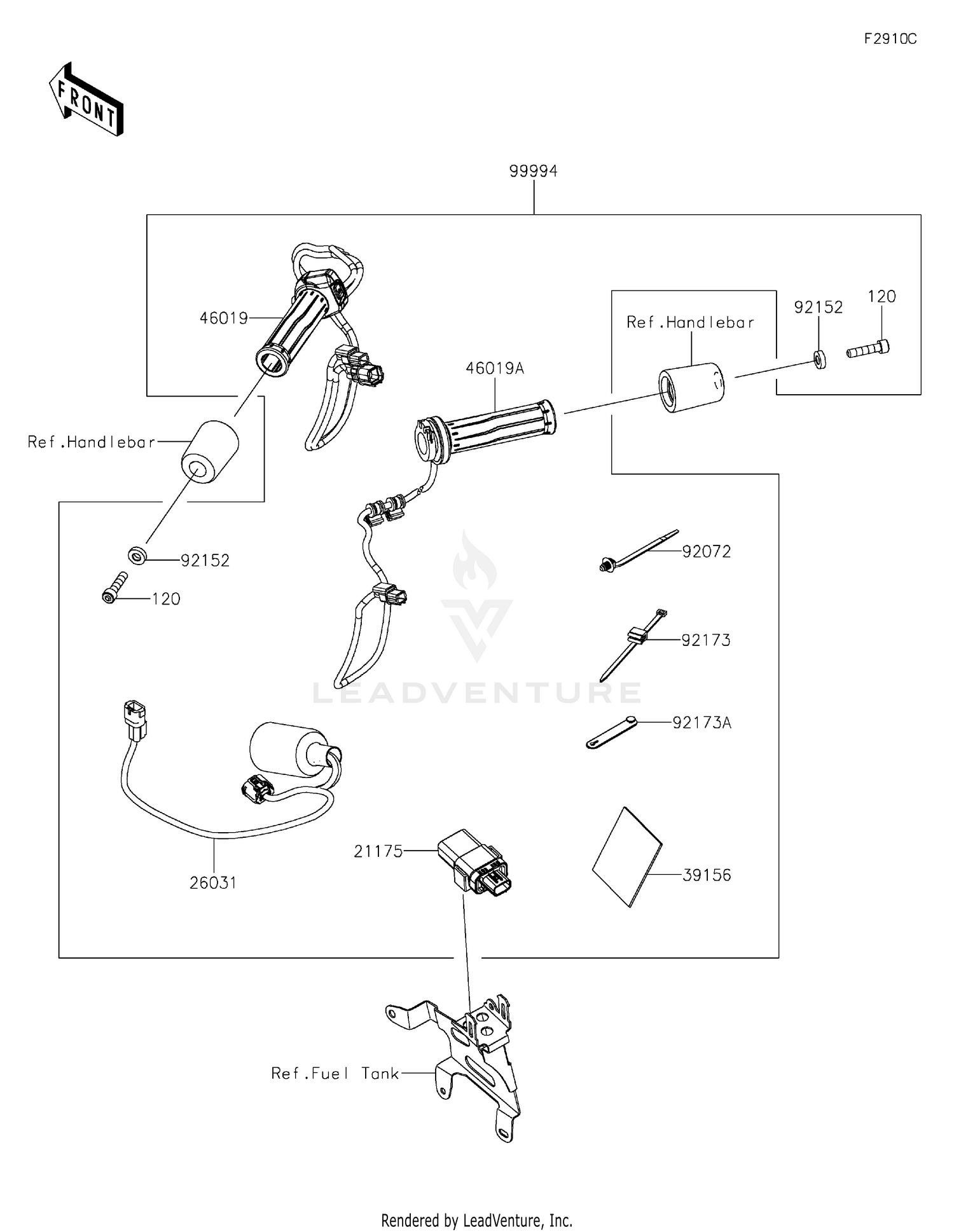 F2910C

FRONT

99994

46019

Ref.Handlebar

92152

120

46019A

Ref.Handlebar

92152

120

92072

92173

92173A

LEADVENTURE

26031

21175

39156

Ref.Fuel Tank

Rendered by LeadVenture, Inc.