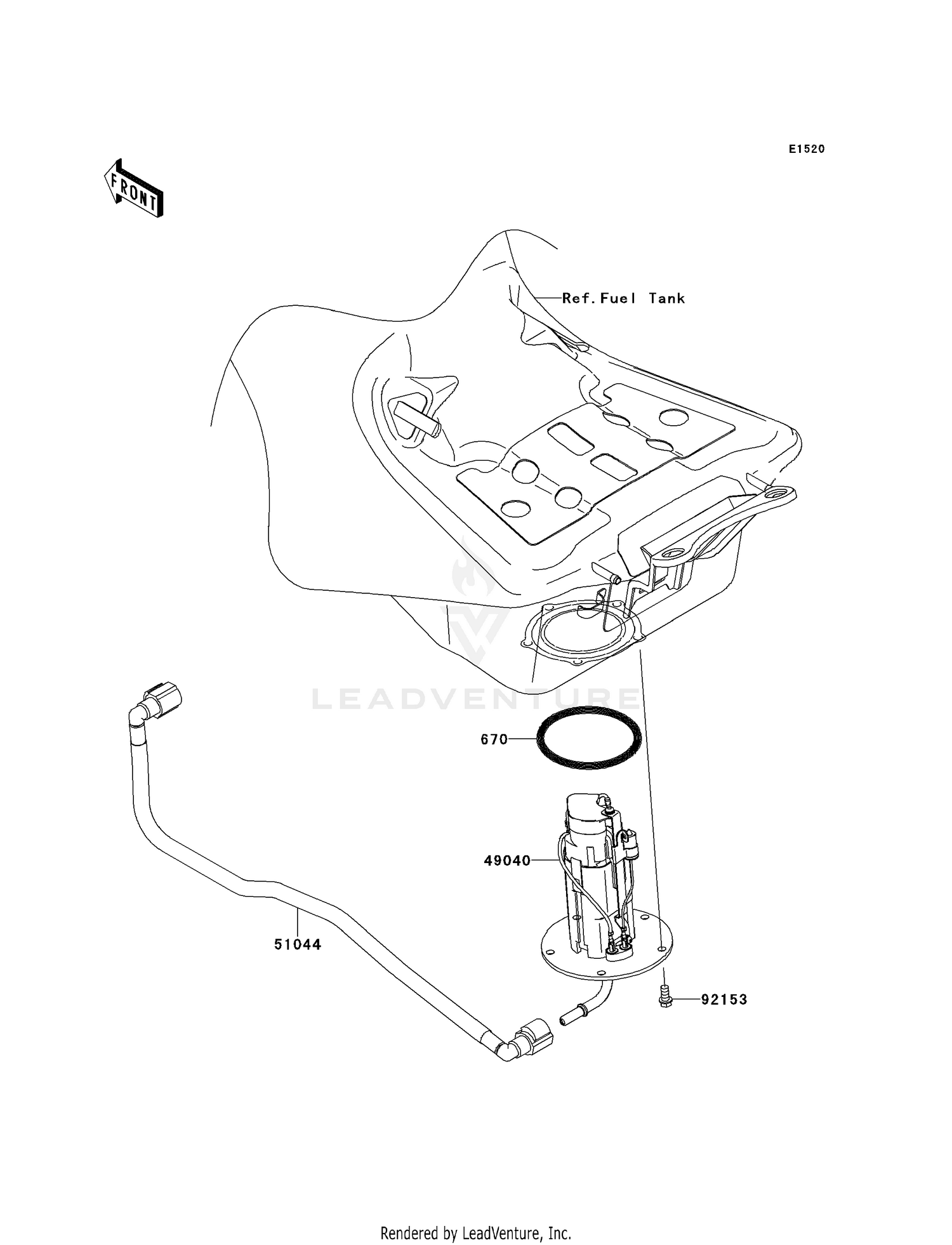 E1520

FRONT

Ref.Fuel Tank

LEADVENTURE

670

49040

51044

92153

Rendered by LeadVenture, Inc.