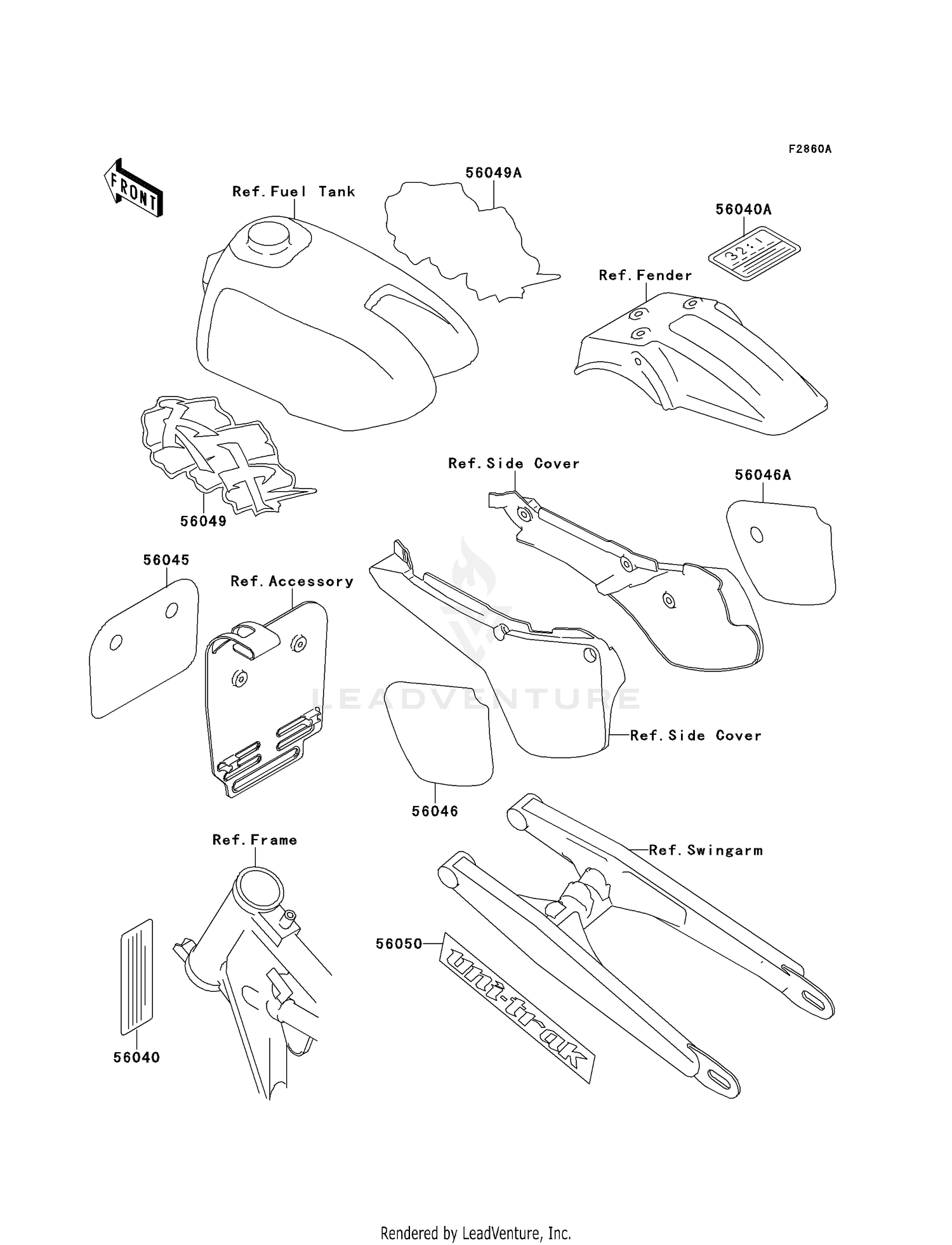 F2860A

FRONT

Ref. Fuel Tank

56049A

56040A

32:1

Ref. Fender

KX

56049

Ref. Side Cover

56046A

56045

Ref. Accessory

LEADVENTURE

Ref. Side Cover

56046

Ref. Frame

Ref. Swingarm

56050

uni-trak

56040

Rendered by LeadVenture, Inc.