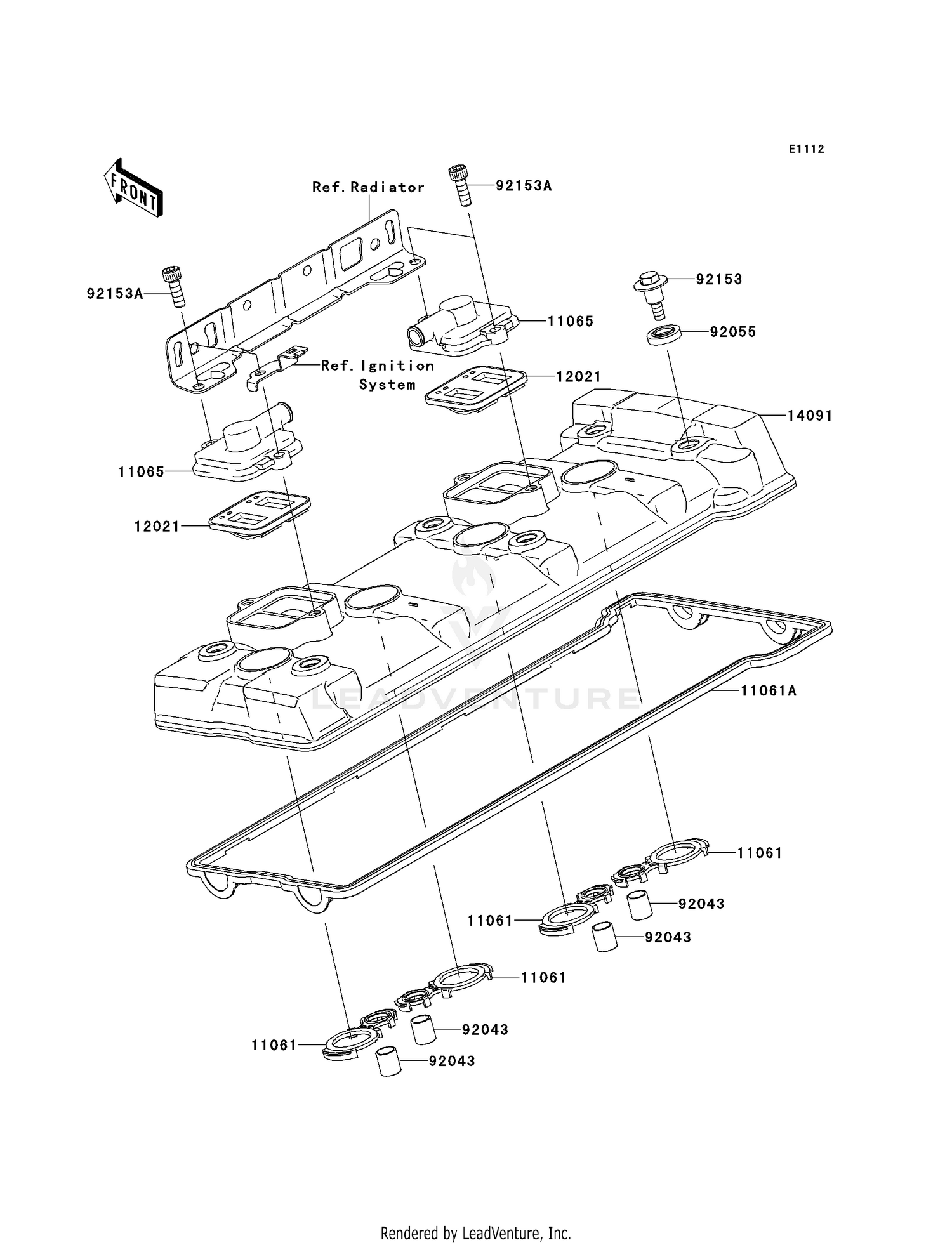 E1112

FRONT

Ref. Radiator

92153A

92153A

92153

11065

92055

Ref. Ignition System

12021

14091

11065

12021

LEADVENTURE

11061A

11061

92043

11061

92043

11061

92043

11061

92043

Rendered by LeadVenture, Inc.