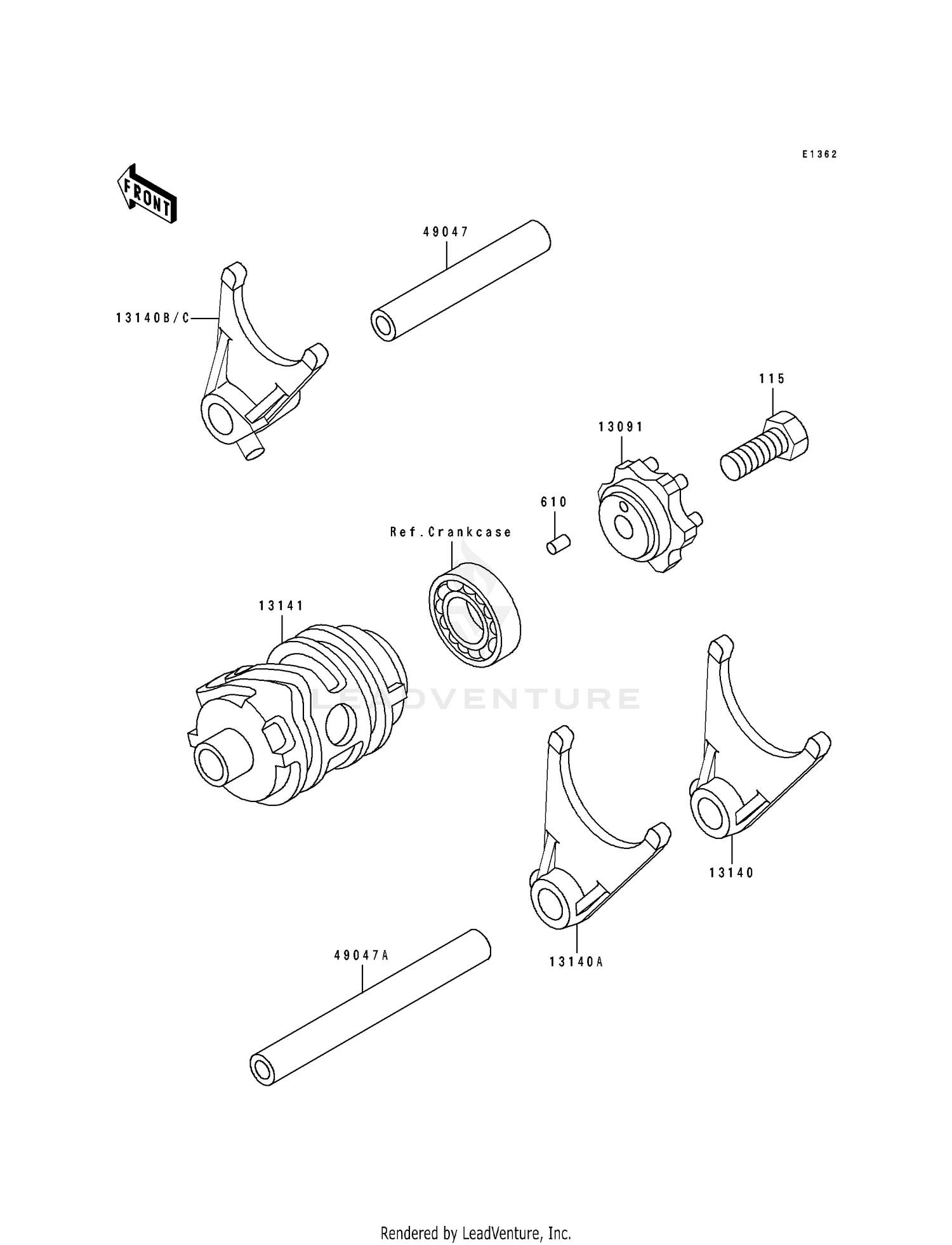 E1362

FRONT

49047

13140B/C

115

13091

610

Ref.Crankcase

13141

LEADVENTURE

13140

13140A

49047A

Rendered by LeadVenture, Inc.