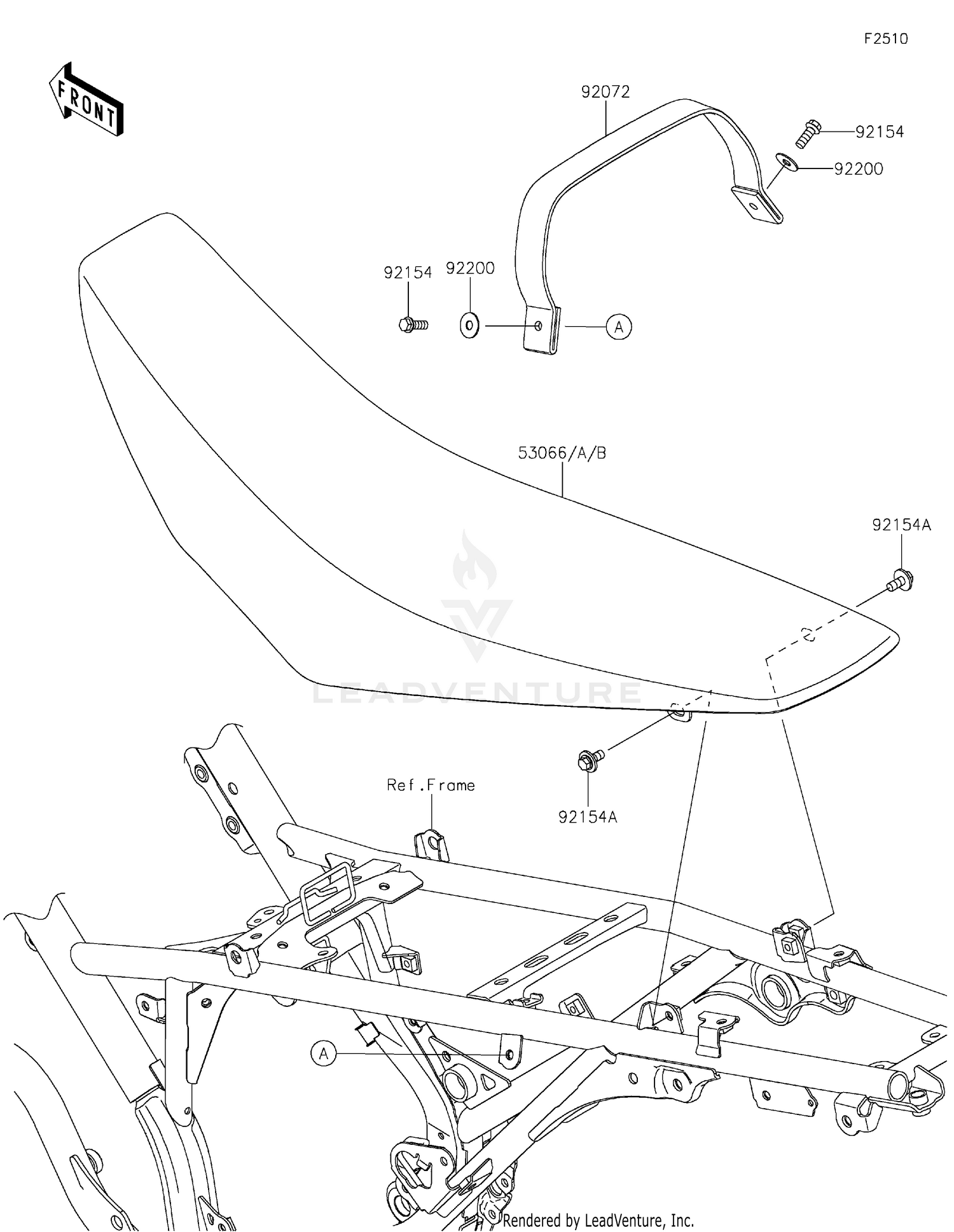 F2510

FRONT

92072

92154

92200

92154

92200

A

53066/A/B

92154A

LEADVENTURE

92154A

Ref.Frame

A

Rendered by LeadVenture, Inc.