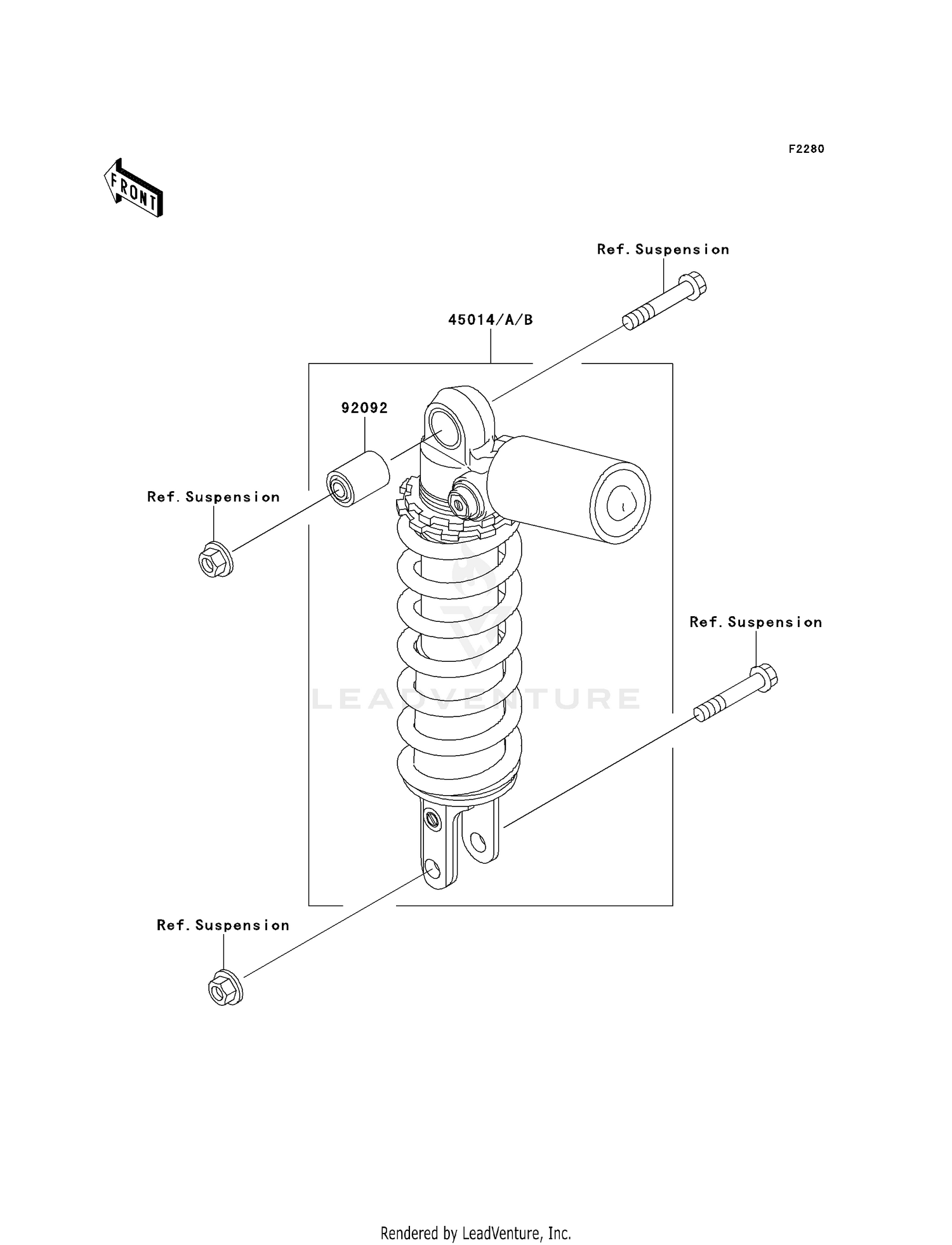 F2280

FRONT

Ref. Suspension

45014/A/B

92092

Ref. Suspension

Ref. Suspension

LEADVENTURE

Ref. Suspension

Rendered by LeadVenture, Inc.