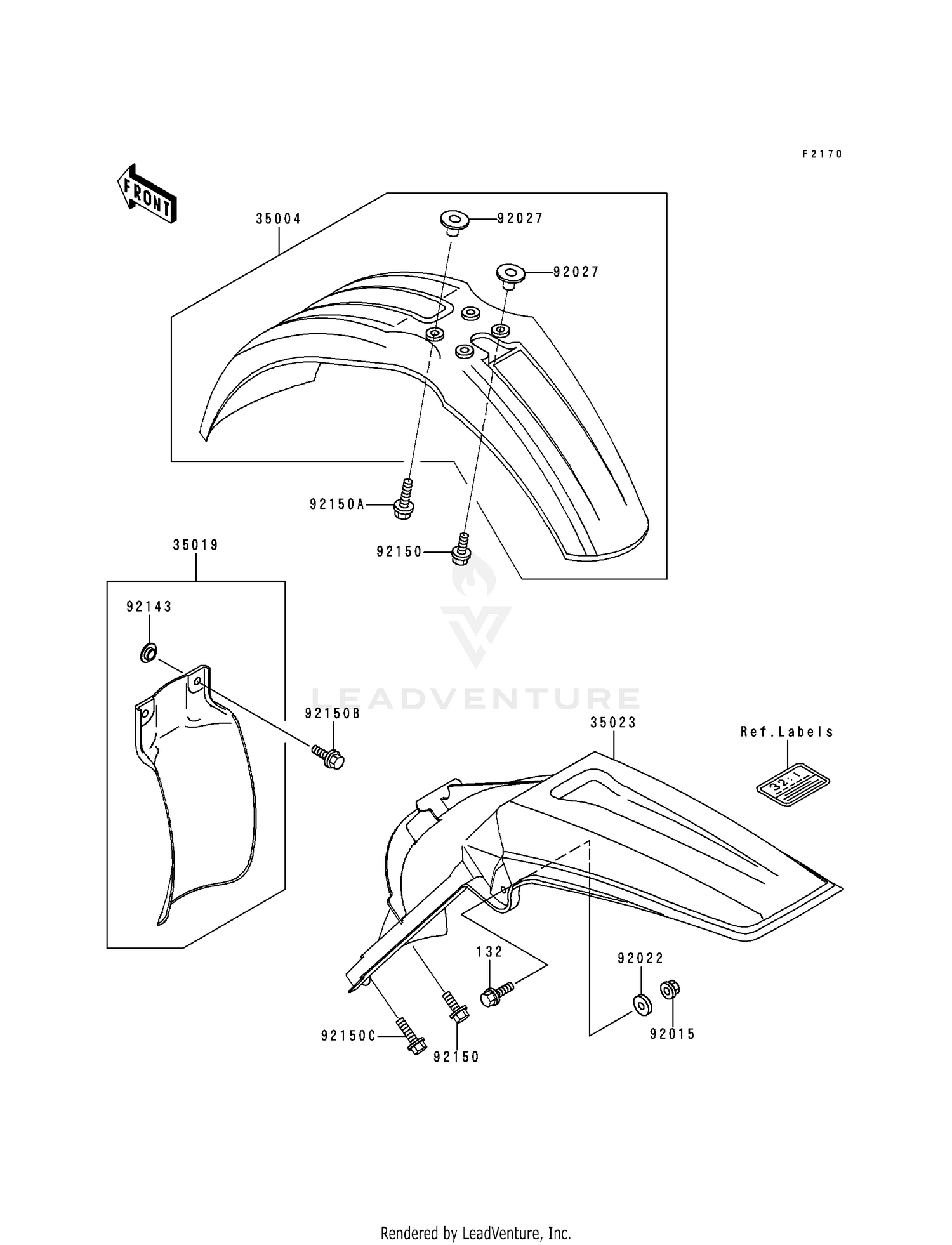 F2170

FRONT

35004

92027

92027

92150A

92150

35019

92143

92150B

LEADVENTURE

35023

Ref.Labels

32:1

132

92022

92015

92150C

92150

Rendered by LeadVenture, Inc.