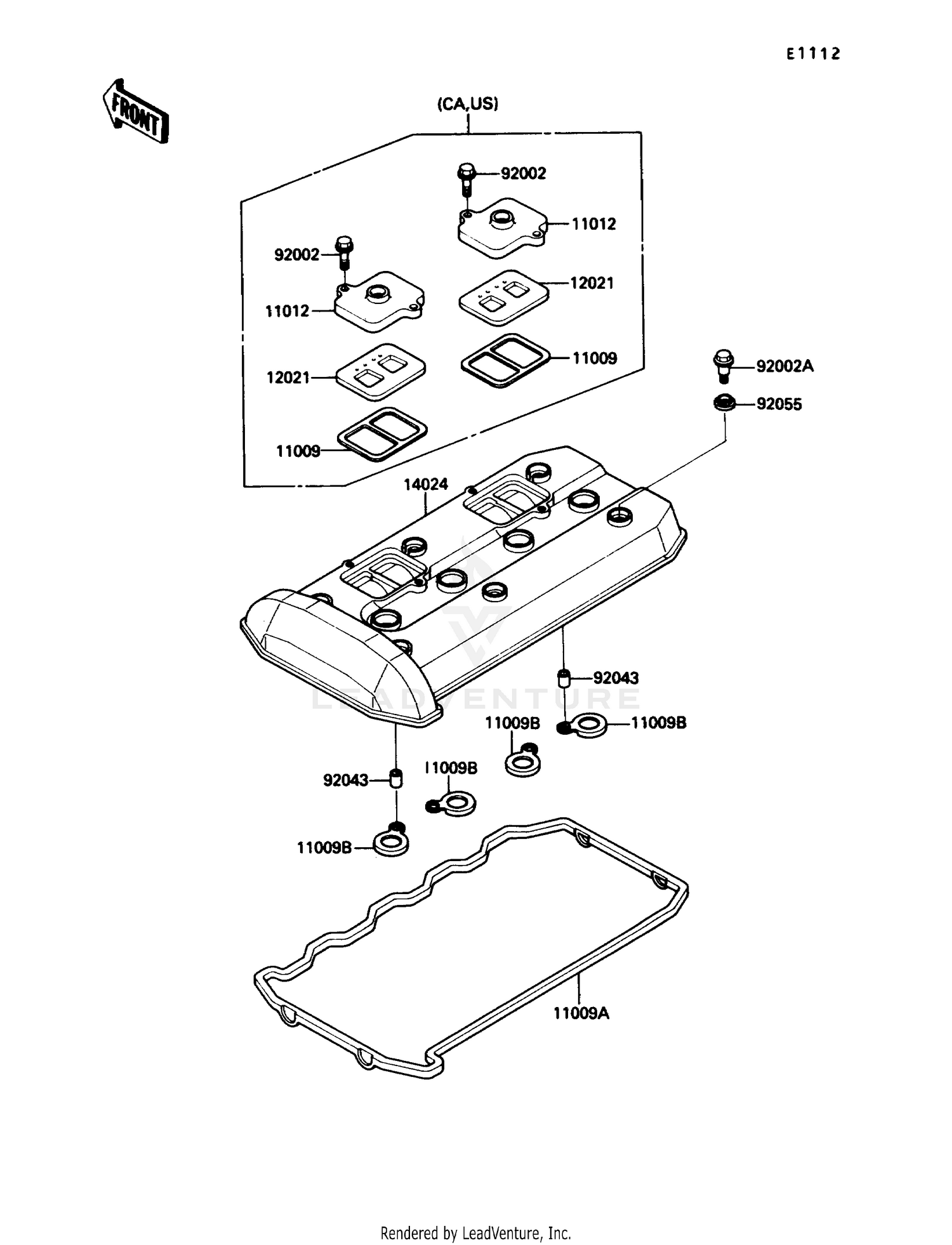 E1112

FRONT

(CA,US)

92002

11012

92002

12021

11012

11009

12021

92002A

92055

11009

14024

LEADVENTURE

92043

11009B

11009B

92043

11009B

11009B

11009A

Rendered by LeadVenture, Inc.