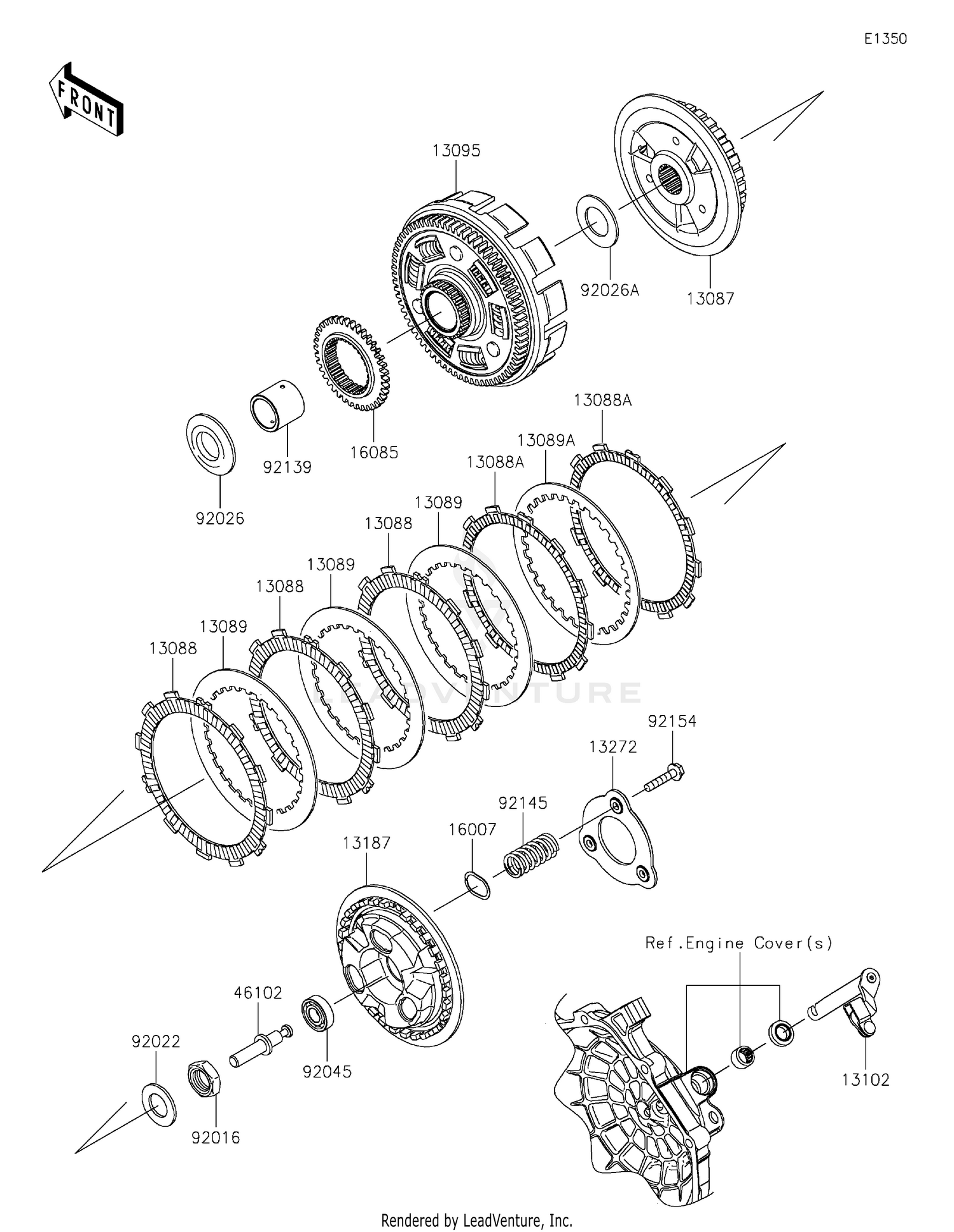 E1350

FRONT

13095

92026A

13087

16085

92139

92026

13088A

13089A

13088A

13089

13088

13089

13088

13089

13088

LEADVENTURE

92154

13272

92145

16007

13187

Ref.Engine Cover(s)

46102

92045

92022

92016

13102

Rendered by LeadVenture, Inc.