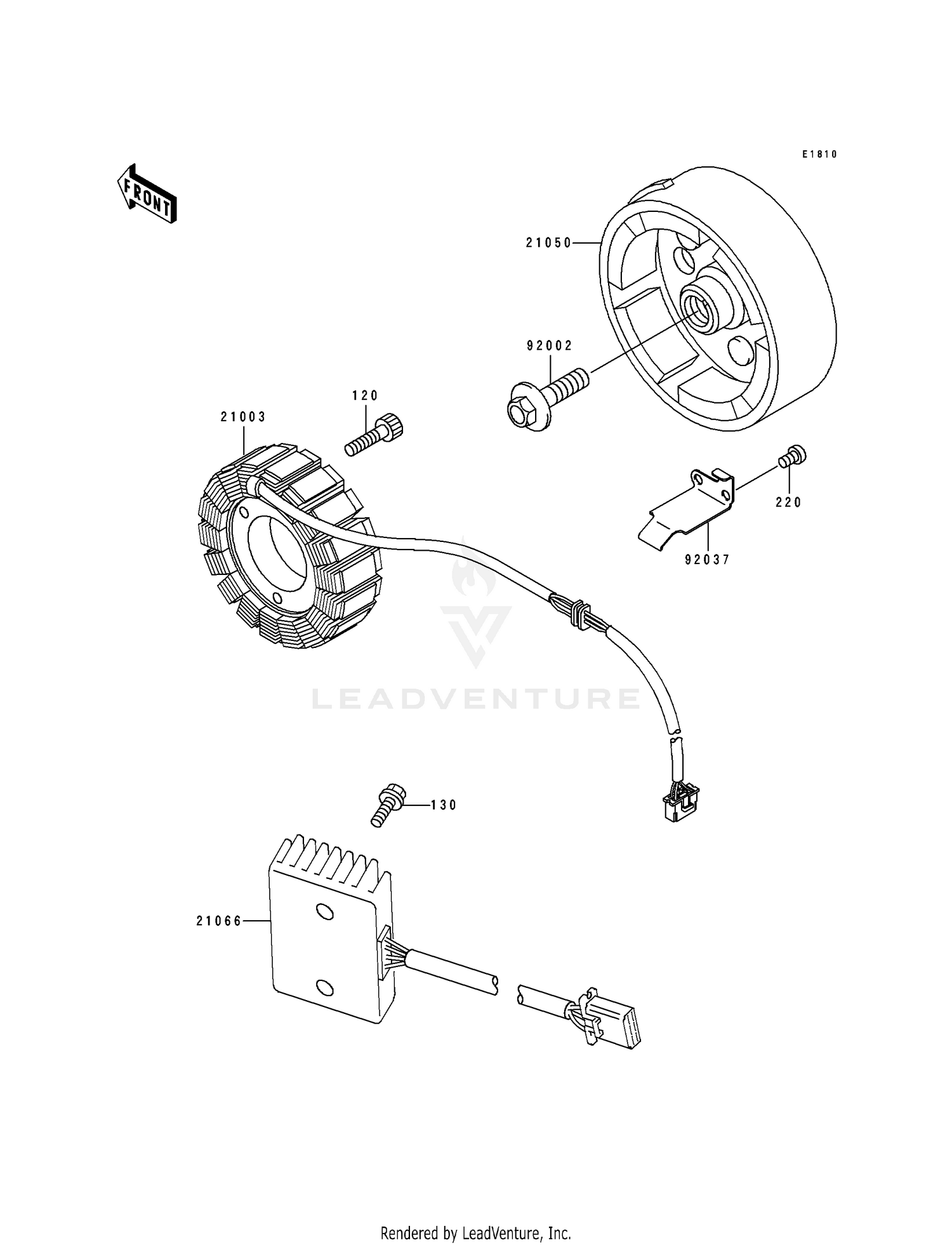 E1810

FRONT

21050

92002

120

21003

220

92037

LEADVENTURE

130

21066

Rendered by LeadVenture, Inc.