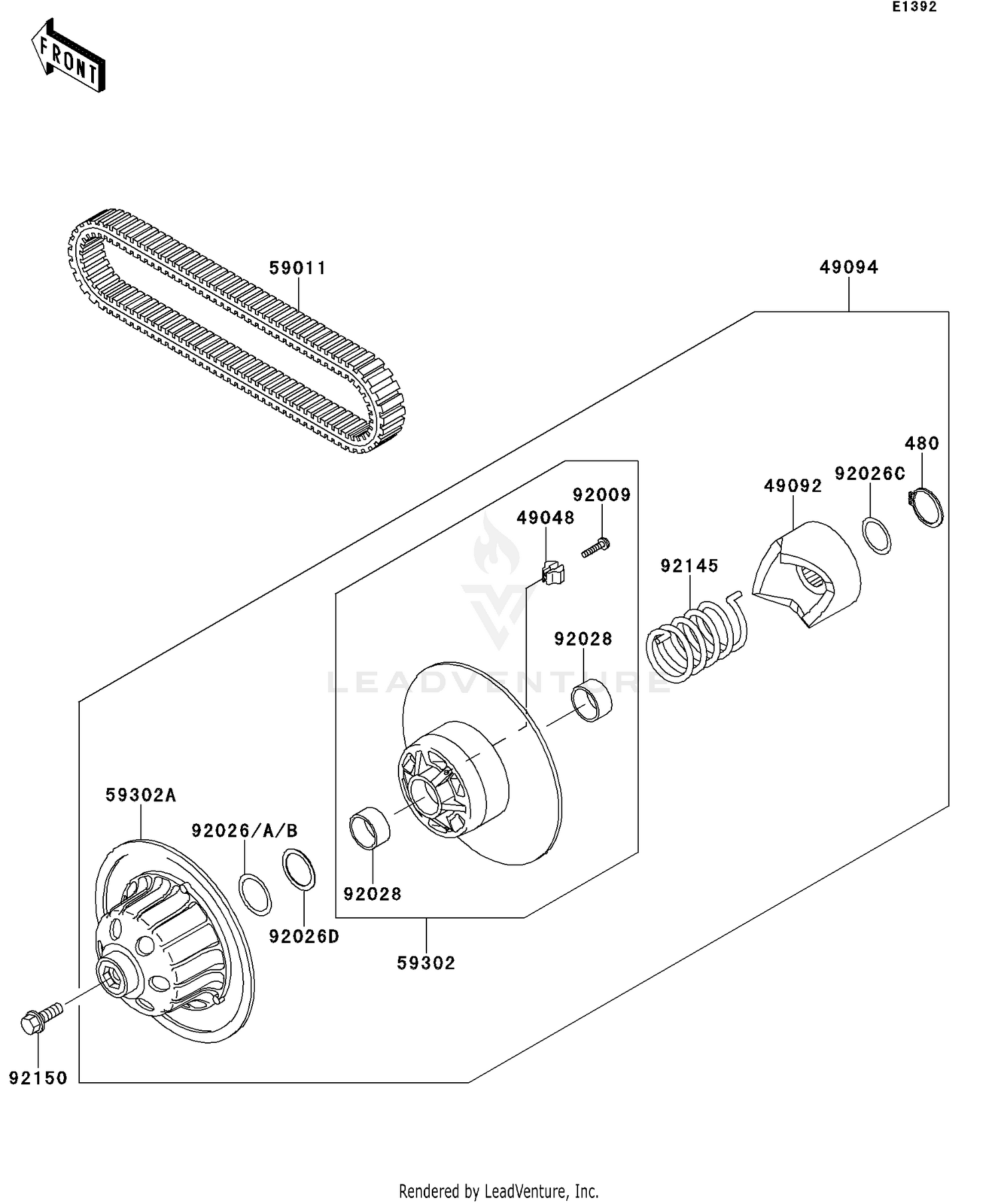 E1392

FRONT

59011

49094

480

92026C

49092

92009

49048

92145

92028

LEADVENTURE

59302A

92026/A/B

92028

92026D

59302

92150

Rendered by LeadVenture, Inc.