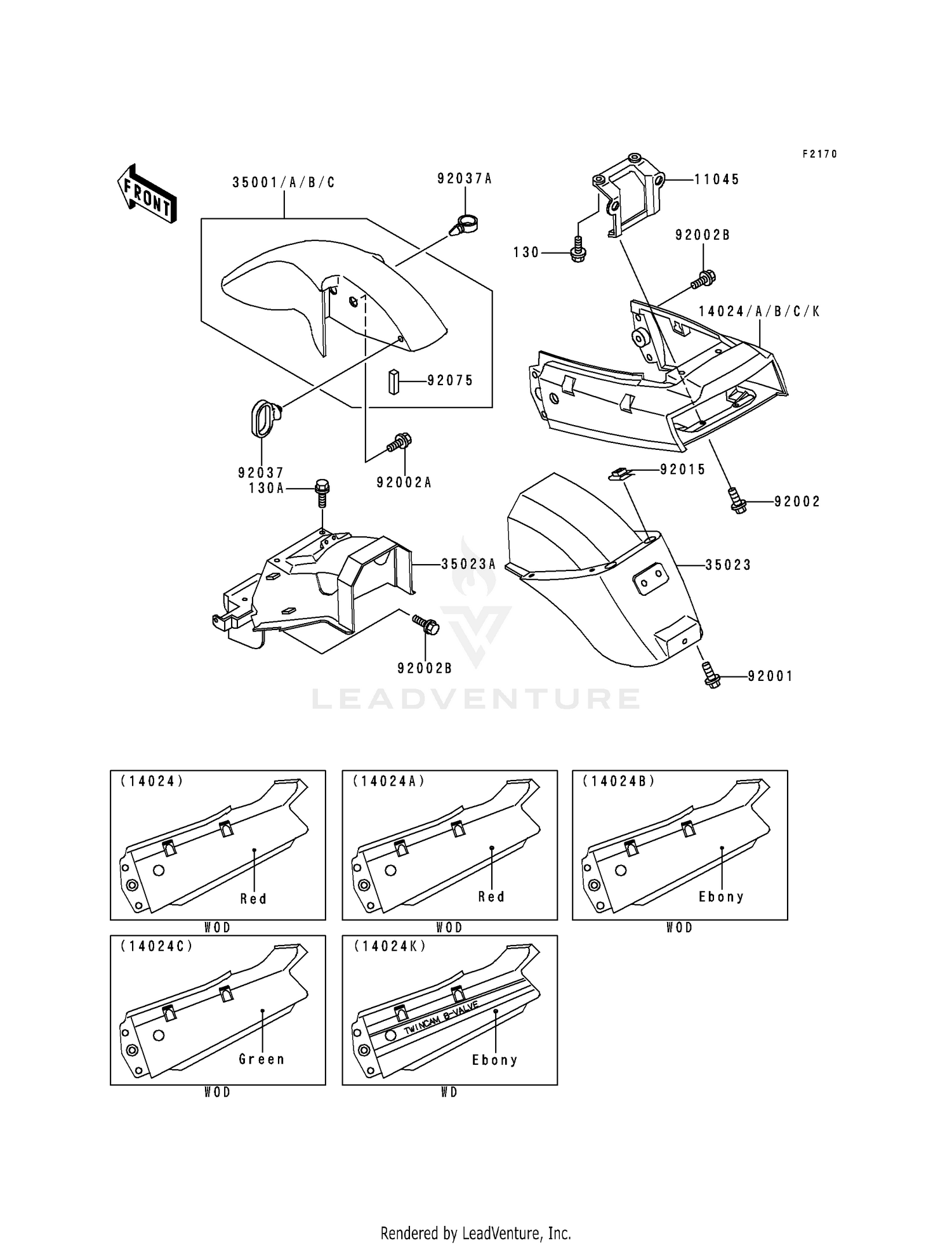 F2170

FRONT

35001/A/B/C

92037A

11045

130

92002B

14024/A/B/C/K

92075

92037

92002A

130A

92015

92002

35023A

35023

92002B

92001

LEADVENTURE

(14024)

Red

WOD

(14024A)

Red

WOD

(14024B)

Ebony

WOD

(14024C)

Green

WOD

(14024K)

TWINCAM 8-VALVE

Ebony

WD

Rendered by LeadVenture, Inc.