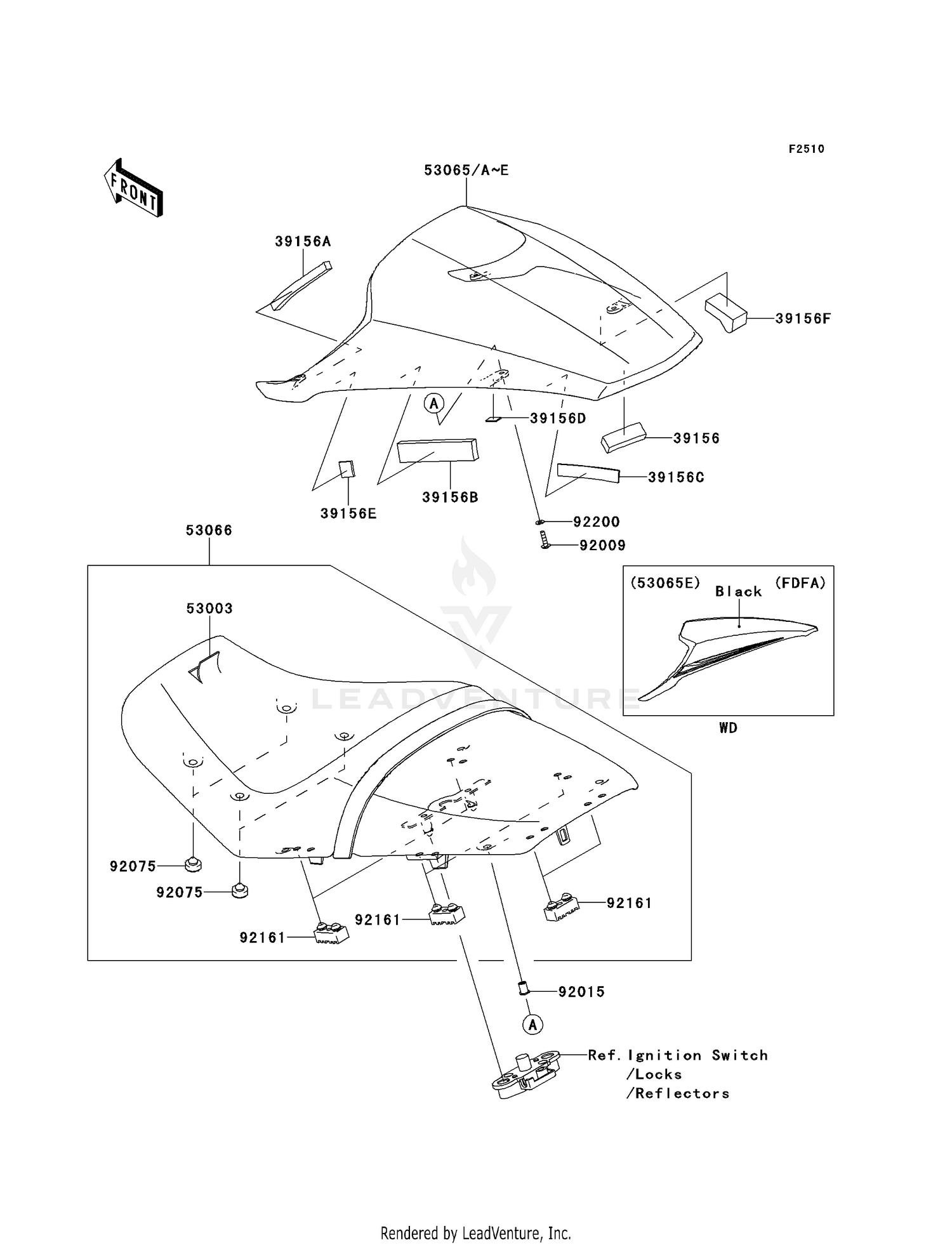 F2510

FRONT

53065/A~E

39156A

39156F

A

39156D

39156

39156C

39156B

39156E

92200

92009

53066

53003

(53065E) Black (FDFA)

WD

LEADVENTURE

92075

92075

92161

92161

92161

92015

A

Ref. Ignition Switch /Locks /Reflectors

Rendered by LeadVenture, Inc.