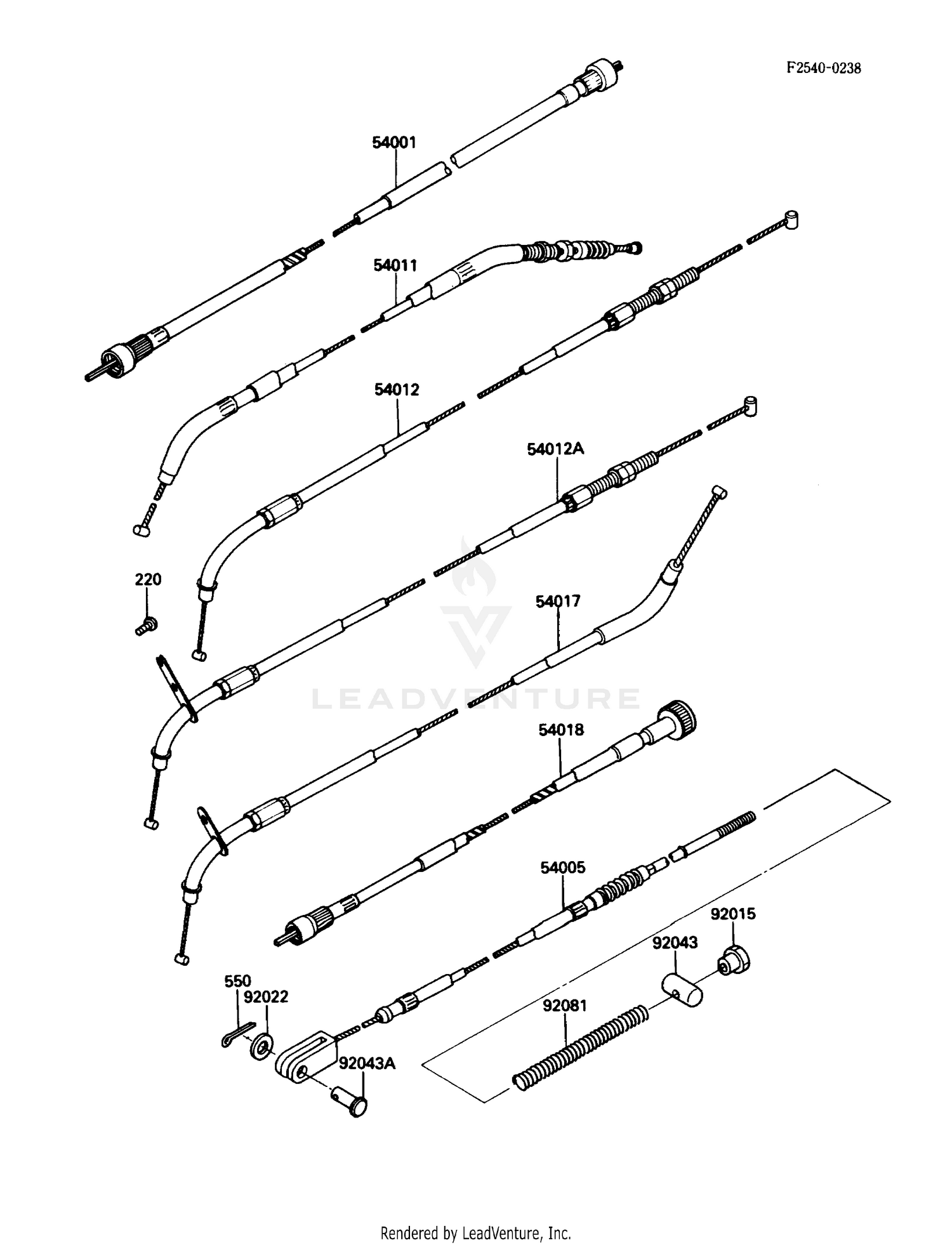 F2540-0238

54001

54011

54012

54012A

220

54017

LEADVENTURE

54018

54005

92015

92043

550

92022

92081

92043A

Rendered by LeadVenture, Inc.