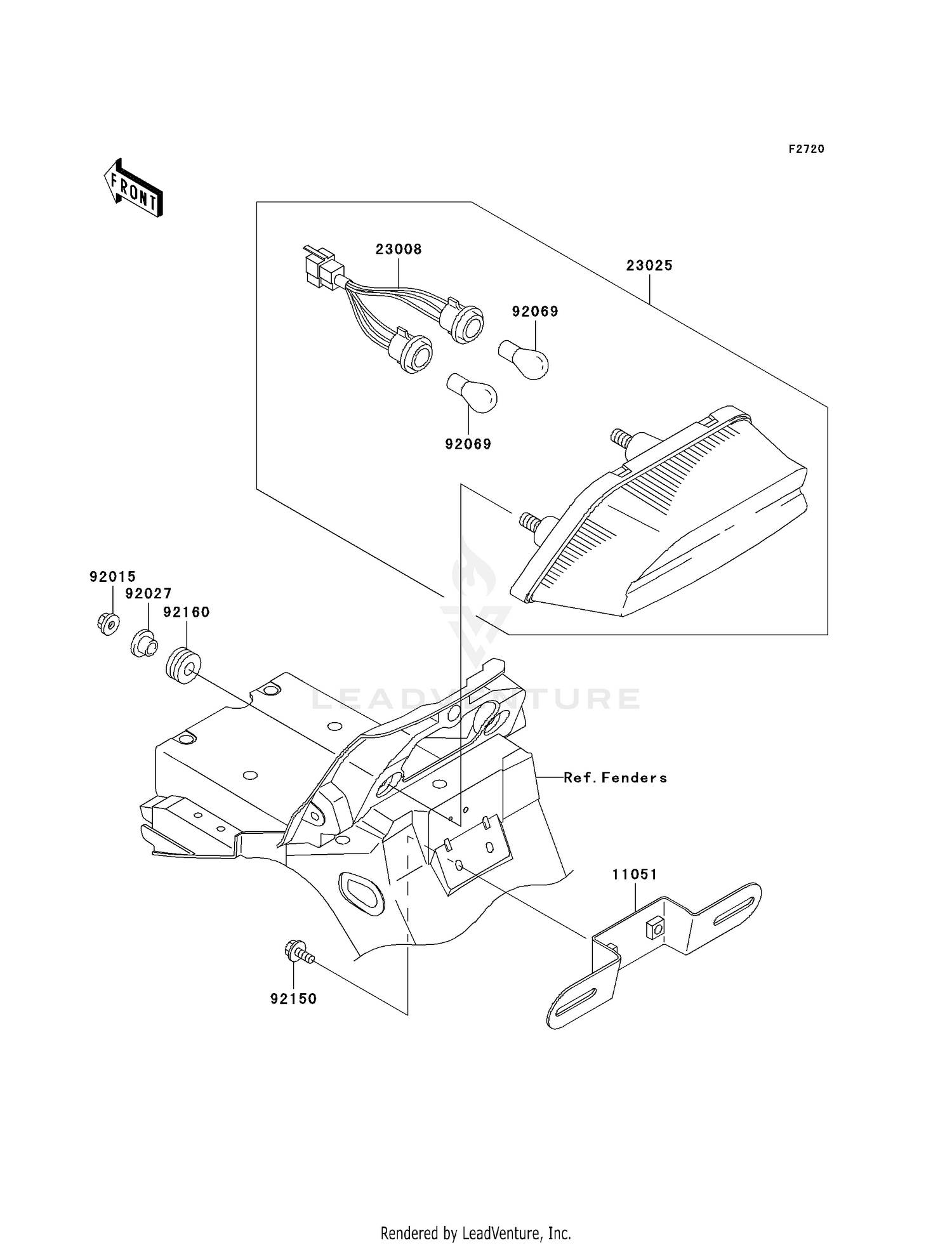 F2720

FRONT

23008

23025

92069

92069

92015

92027

92160

LEADVENTURE

Ref. Fenders

11051

92150

Rendered by LeadVenture, Inc.