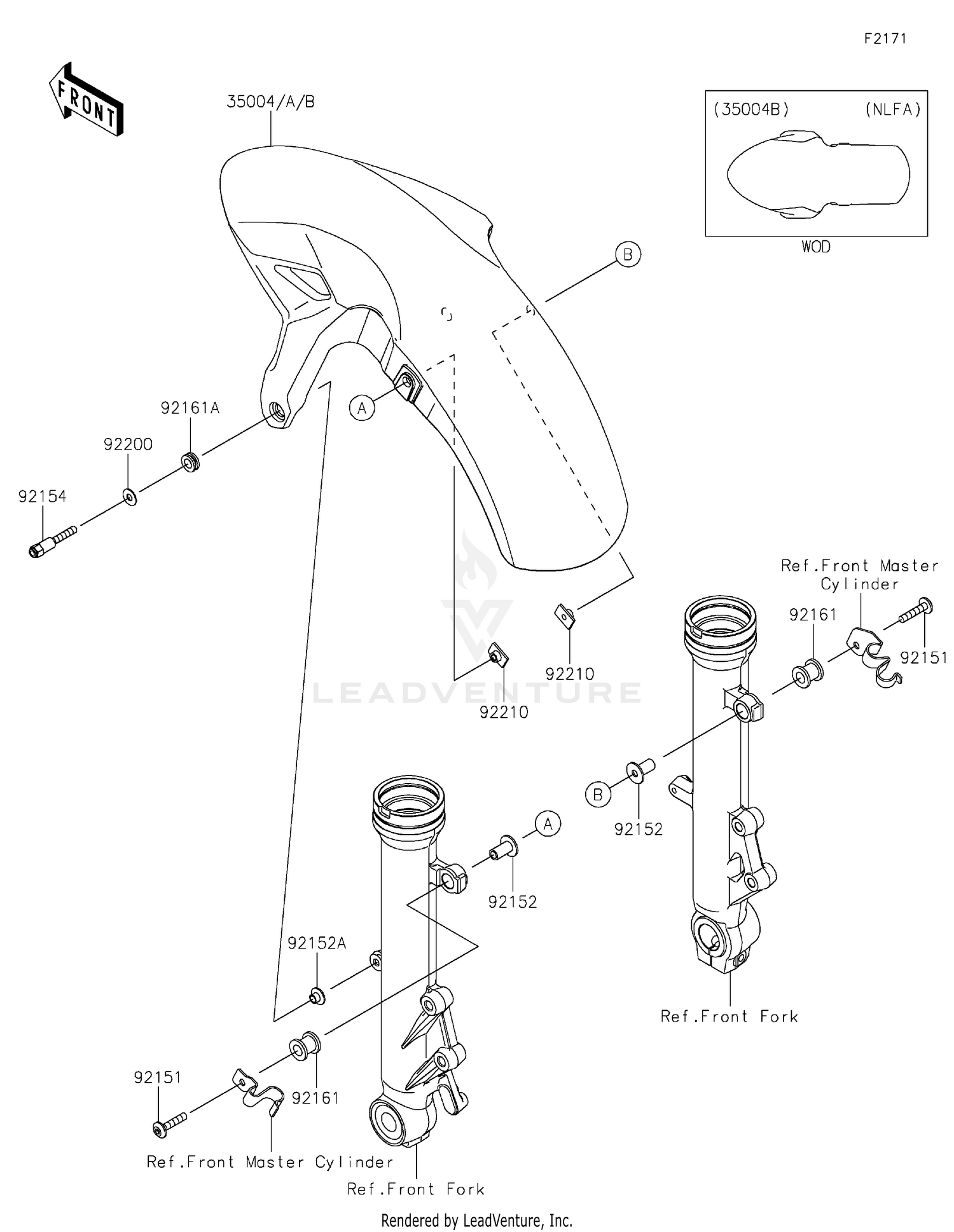 F2171

FRONT

35004/A/B

(35004B) (NLFA)

WOD

B

A

92161A

92200

92154

92210

92210

LEADVENTURE

Ref.Front Master Cylinder

92161

92151

B

92152

A

92152

92152A

Ref.Front Fork

92151

92161

Ref.Front Master Cylinder

Ref.Front Fork

Rendered by LeadVenture, Inc.