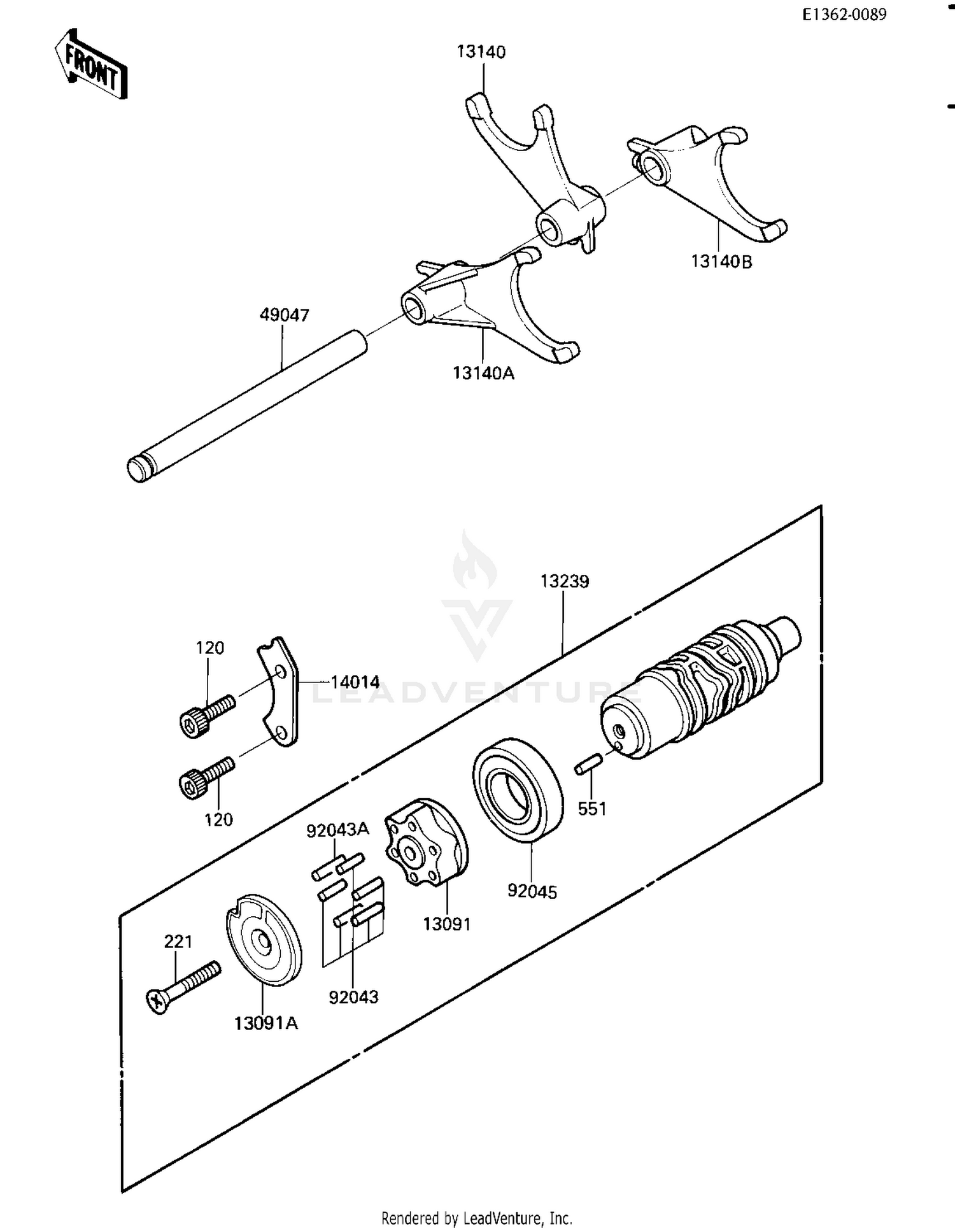 E1362-0089

FRONT

13140

13140B

49047

13140A

13239

120

14014

LEADVENTURE

120

551

92043A

92045

13091

221

92043

13091A

Rendered by LeadVenture, Inc.