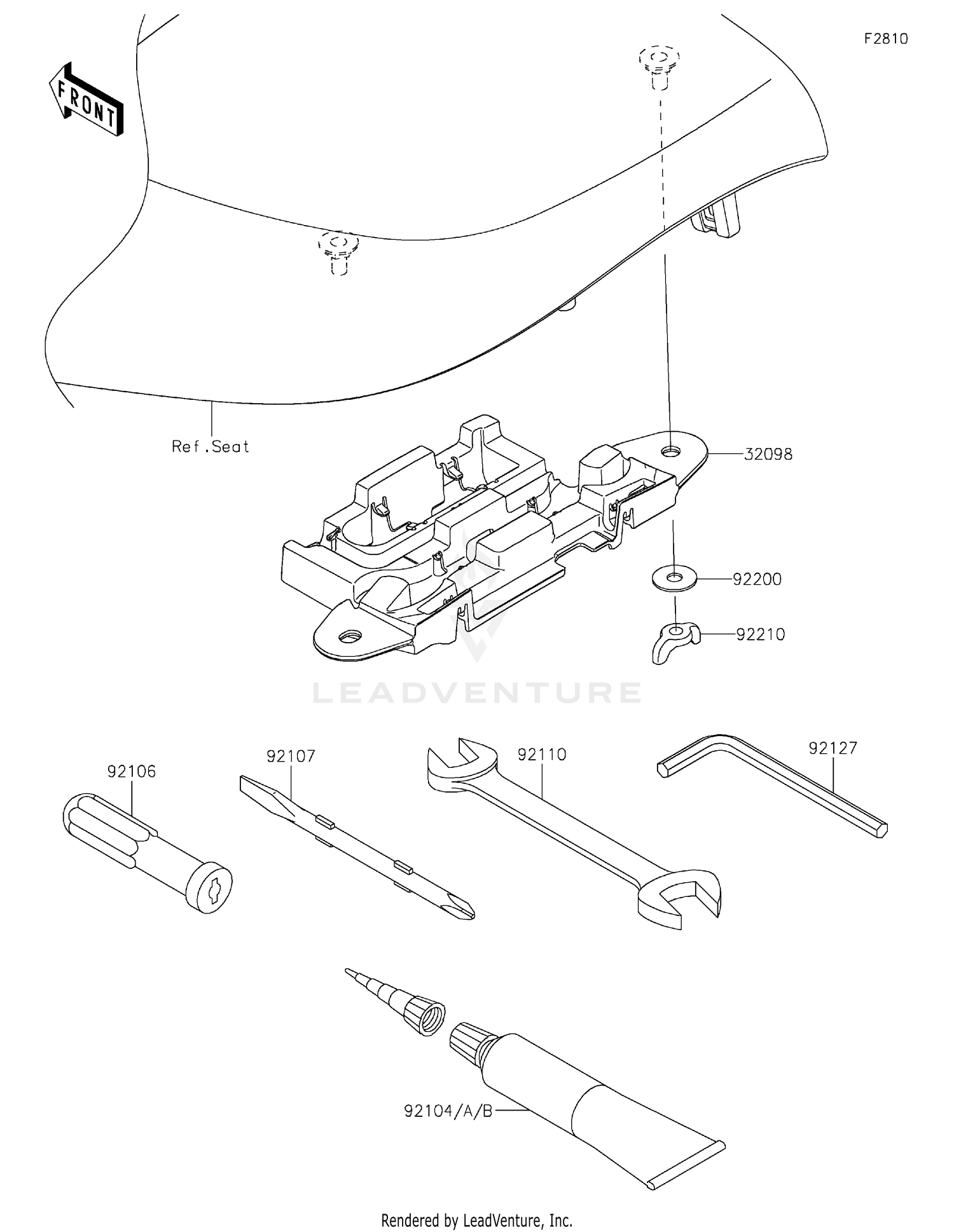 F2810

FRONT

Ref.Seat

32098

92200

92210

LEADVENTURE

92106

92107

92110

92127

92104/A/B

Rendered by LeadVenture, Inc.