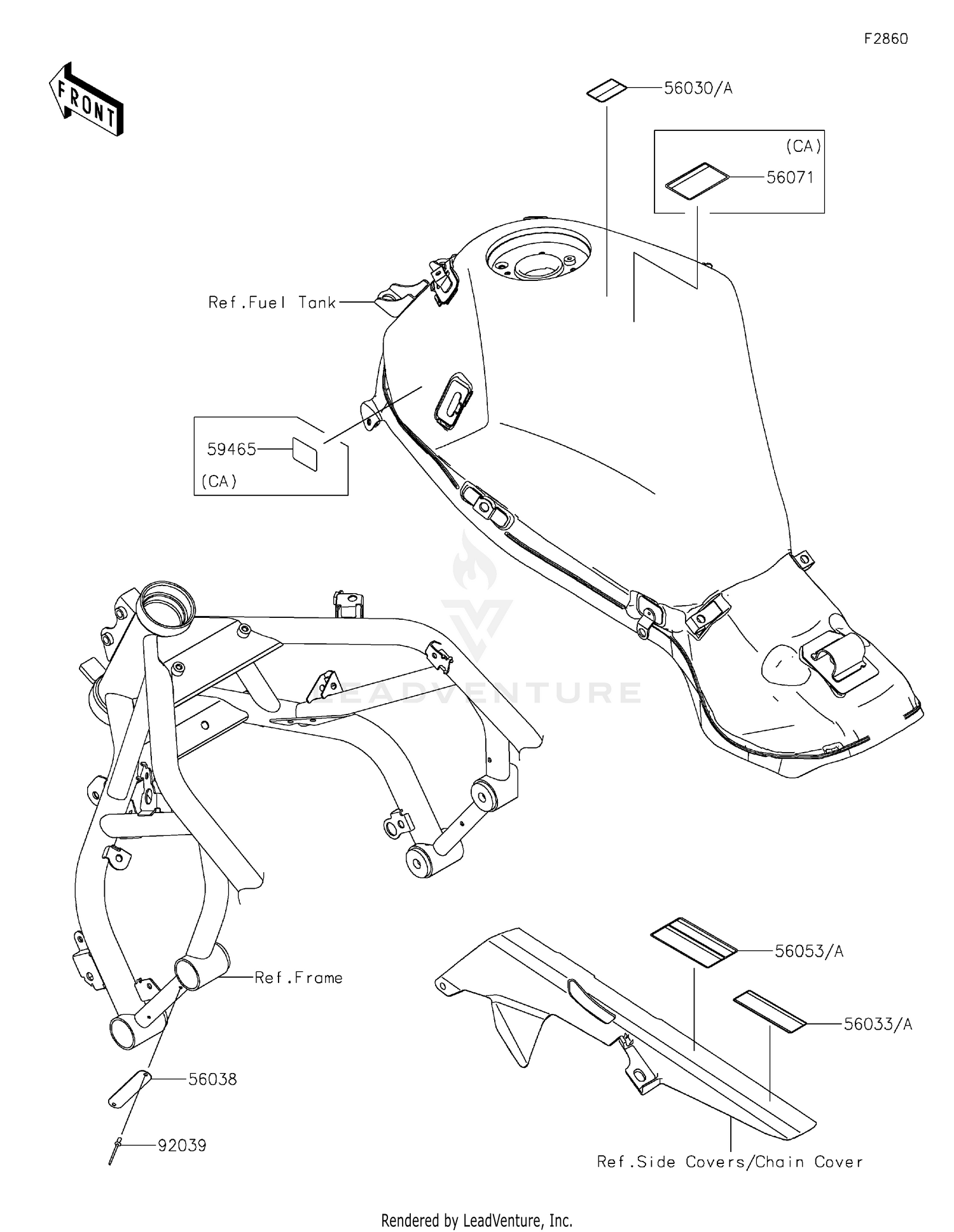 F2860

FRONT

56030/A

(CA)
56071

Ref.Fuel Tank

59465
(CA)

LEADVENTURE

Ref.Frame

56053/A

56033/A

56038

92039

Ref.Side Covers/Chain Cover

Rendered by LeadVenture, Inc.