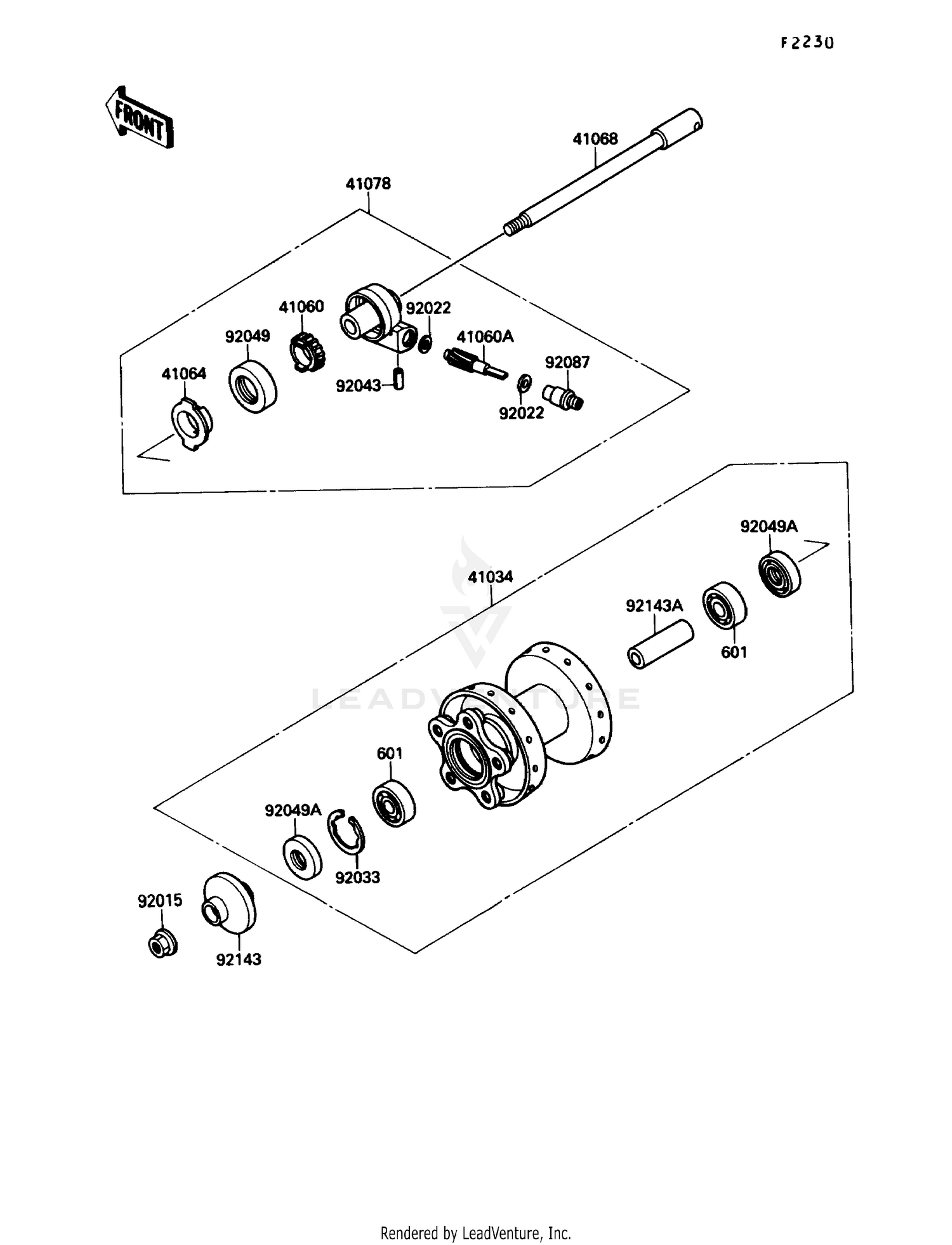 F2230

FRONT

41068

41078

41060

92022

92049

41060A

92087

41064

92043

92022

92049A

41034

92143A

601

LEADVENTURE

601

92049A

92033

92015

92143

Rendered by LeadVenture, Inc.