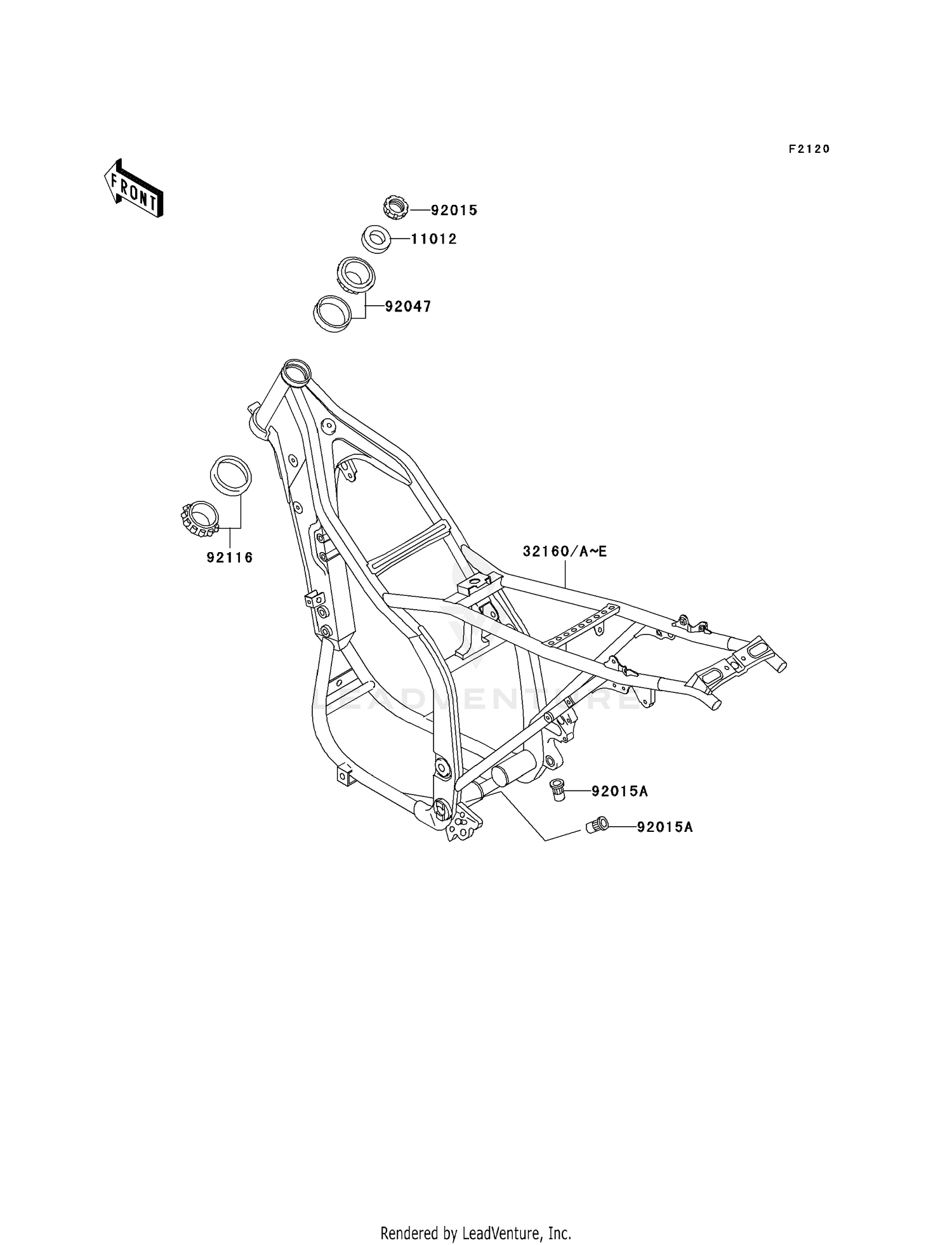 F2120

FRONT

92015

11012

92047

92116

32160/A~E

LEADVENTURE

92015A

92015A

Rendered by LeadVenture, Inc.