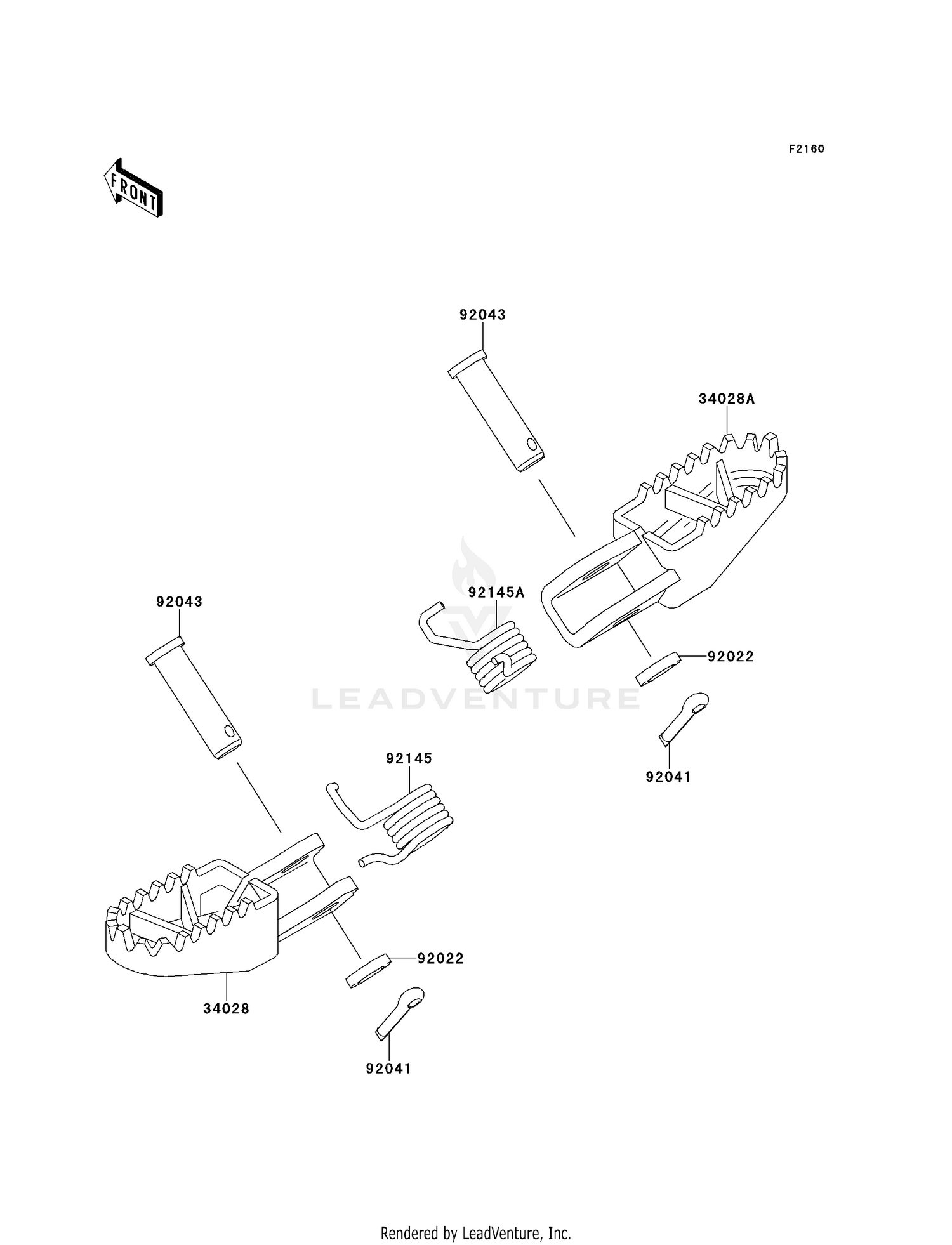 F2160

FRONT

92043

34028A

92145A

92022

LEADVENTURE

92041

92043

92145

92022

34028

92041

Rendered by LeadVenture, Inc.