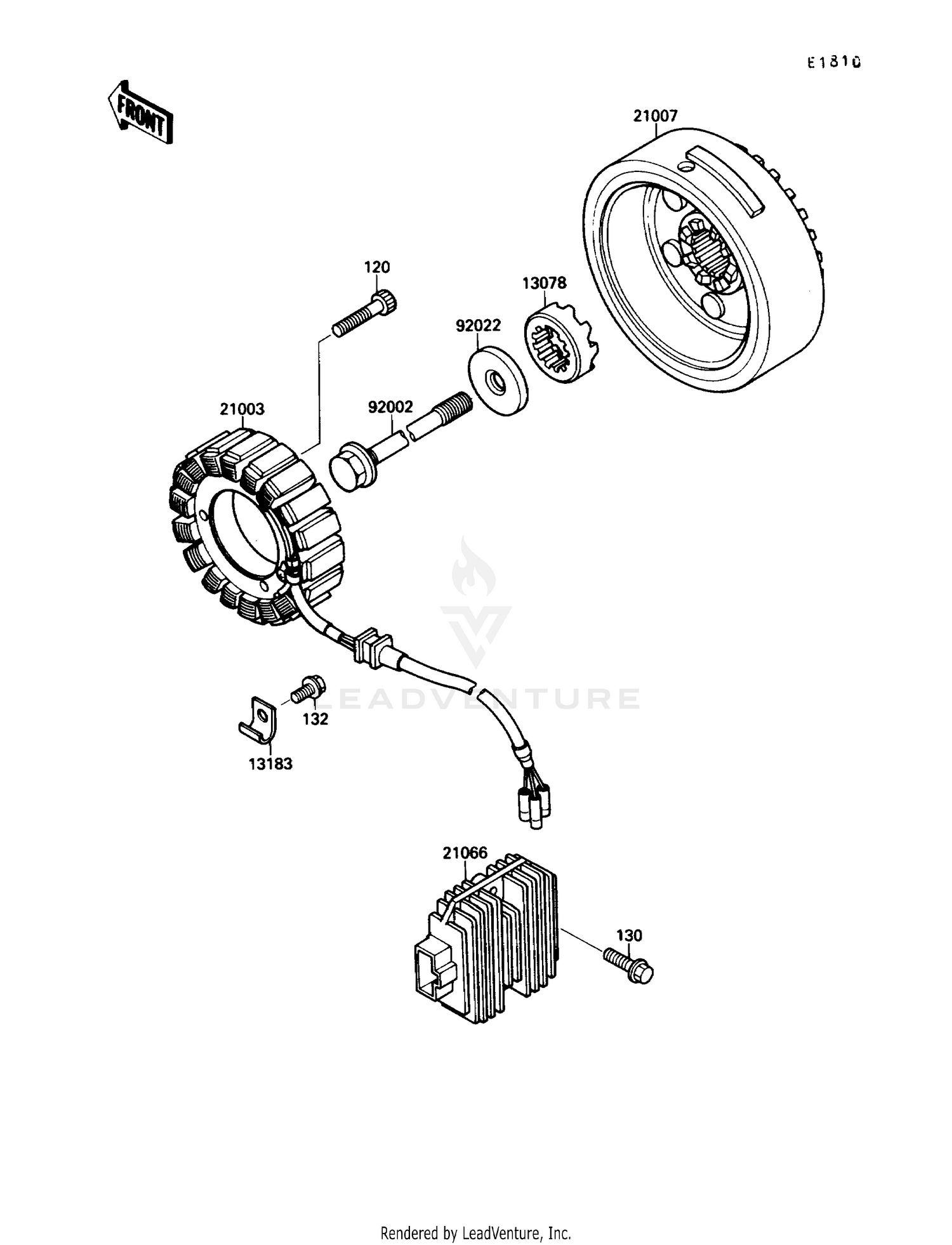 E1810

FRONT

21007

120

13078

92022

21003

92002

LEADVENTURE

132

13183

21066

130

Rendered by LeadVenture, Inc.