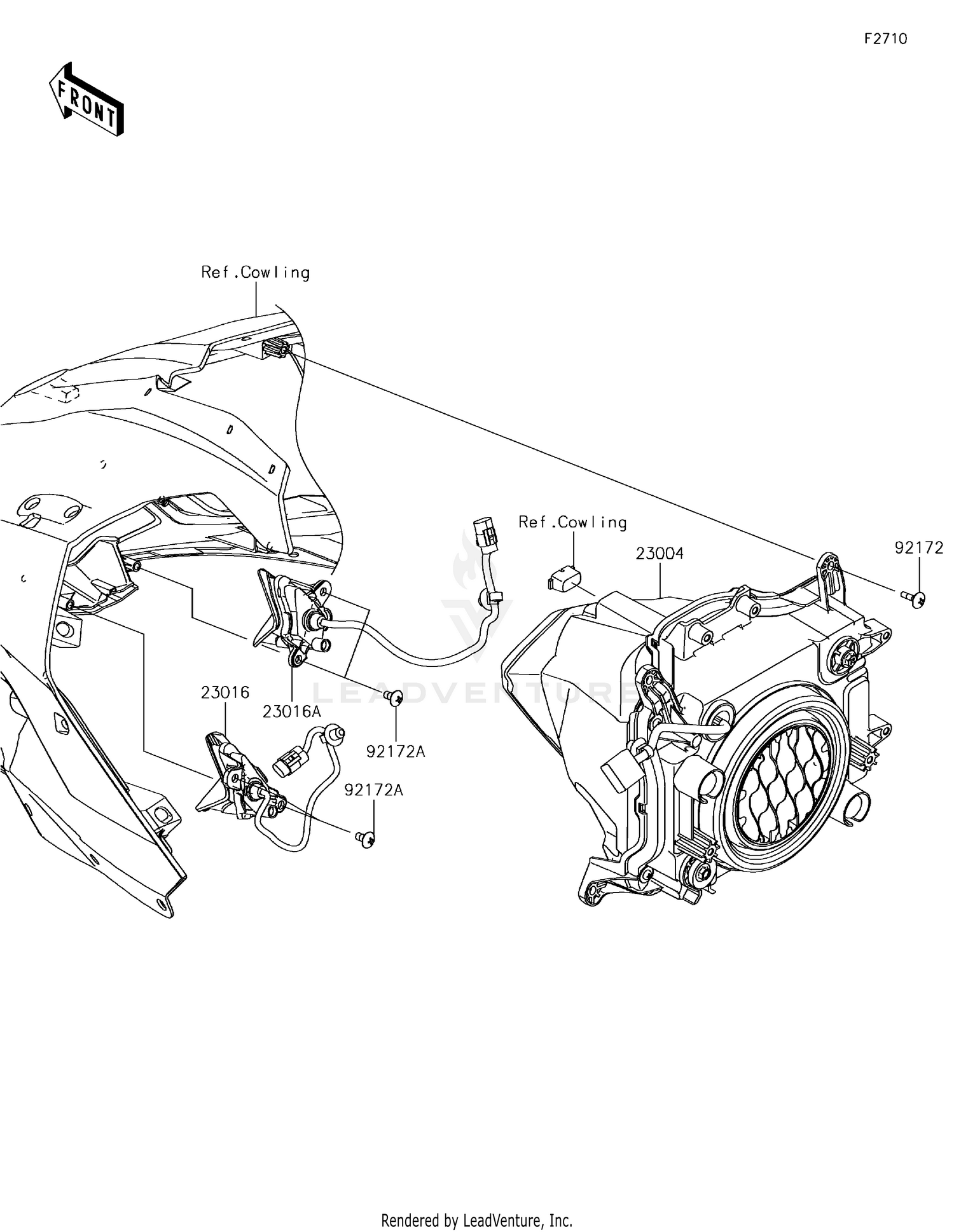 F2710

FRONT

Ref.Cowling

Ref.Cowling

23004

92172

LEADVENTURE

23016

23016A

92172A

92172A

Rendered by LeadVenture, Inc.